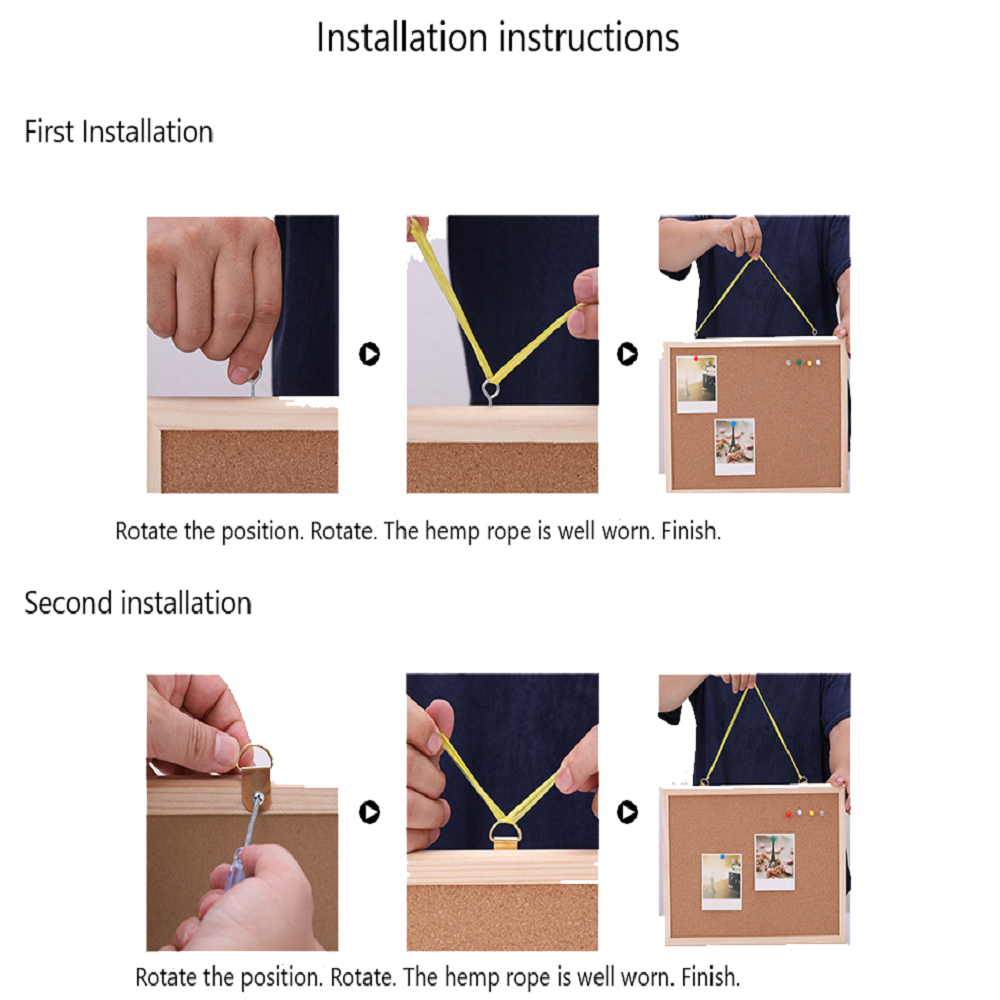 Installation instructions

First Installation

Rotate the position. Rotate. The hemp rope is well worn. Finish.

Second installation

Rotate the position. Rotate. The hemp rope is well worn. Finish.