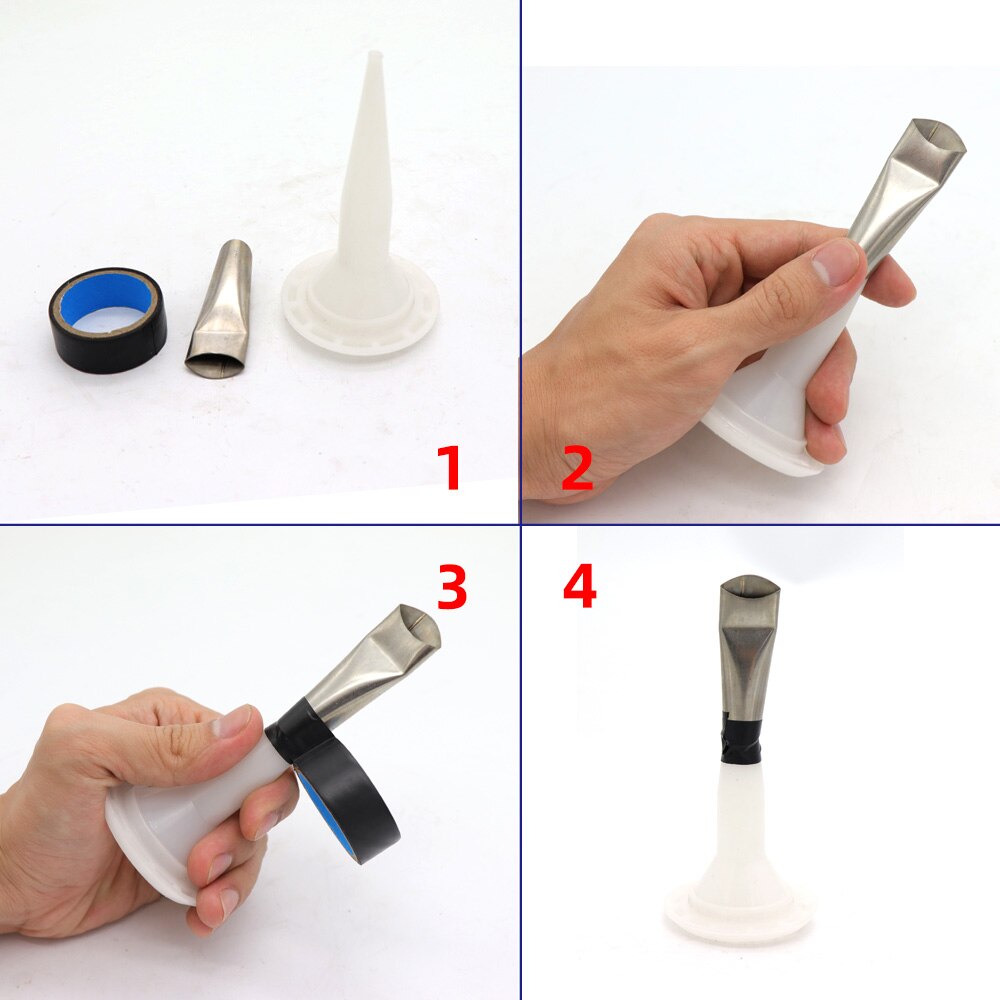 1

2

3

4