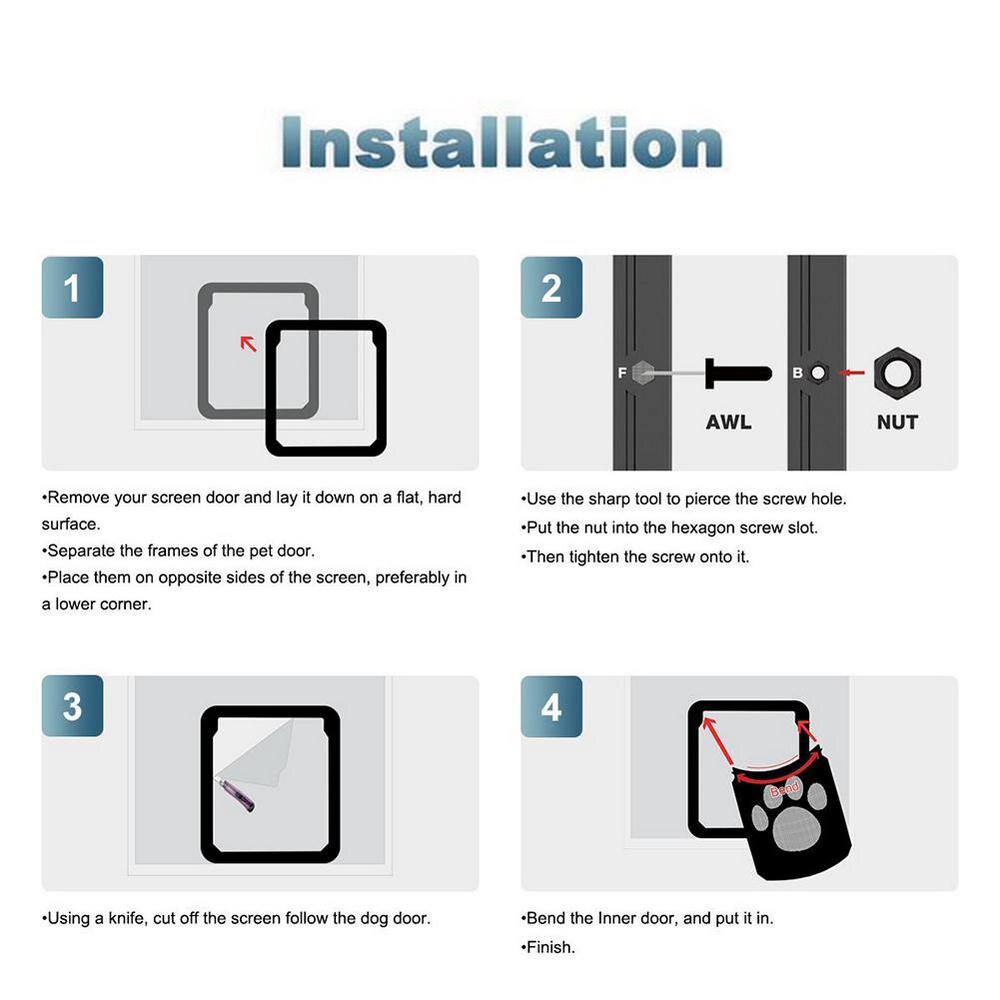 Installation

1

•Remove your screen door and lay it down on a flat, hard surface.
•Separate the frames of the pet door.
•Place them on opposite sides of the screen, preferably in a lower corner.

2

F

AWL

B

NUT

•Use the sharp tool to pierce the screw hole.
•Put the nut into the hexagon screw slot.
•Then tighten the screw onto it.

3

•Using a knife, cut off the screen follow the dog door.

4

Bend

•Bend the Inner door, and put it in.
•Finish.