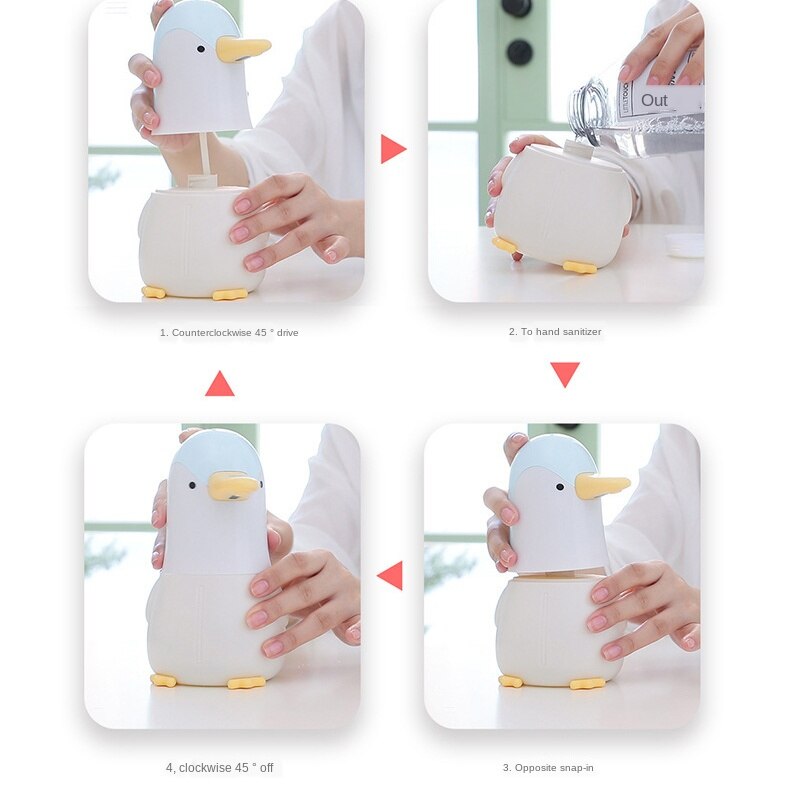 Out

1. Counterclockwise 45 ° drive

2. To hand sanitizer

4, clockwise 45 ° off

3. Opposite snap-in