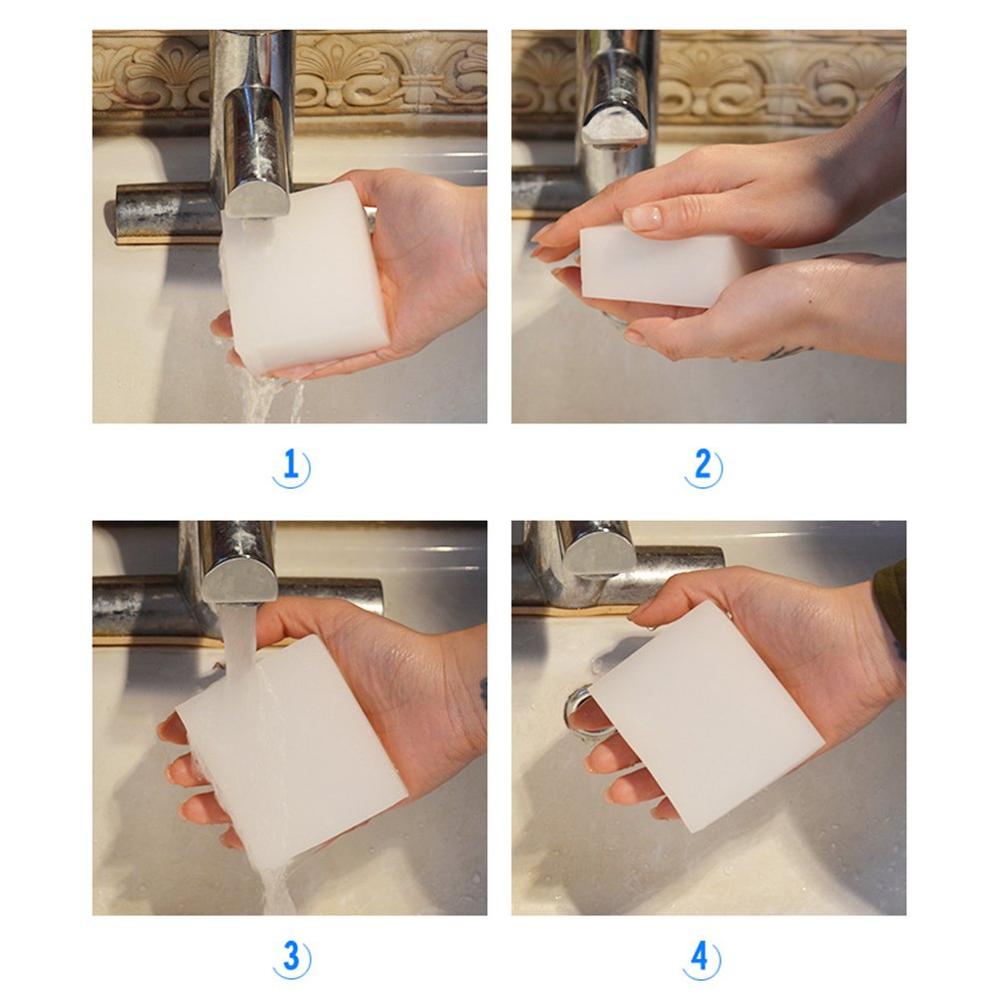 1

2

3

4