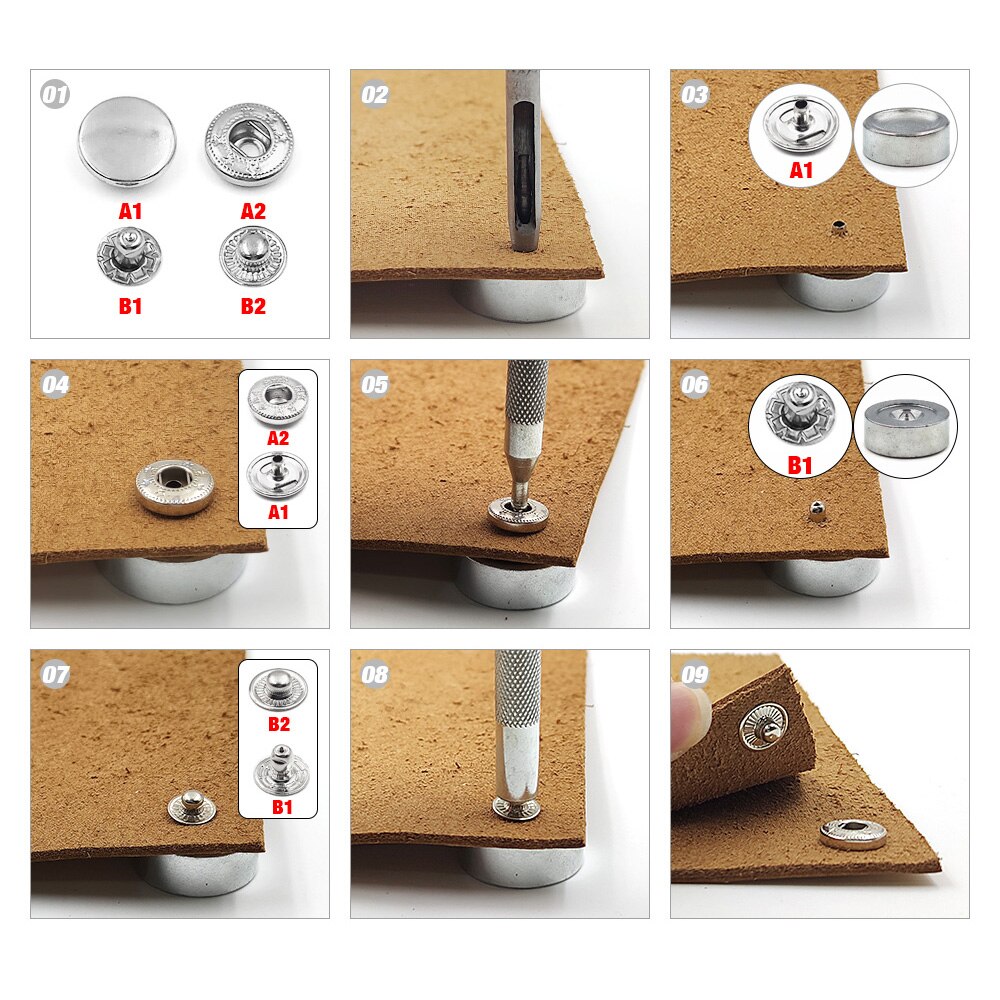 01
A1 A2
B1 B2

02

03
A1

04
A2
A1

05

06
B1

07
B2
B1

08

09