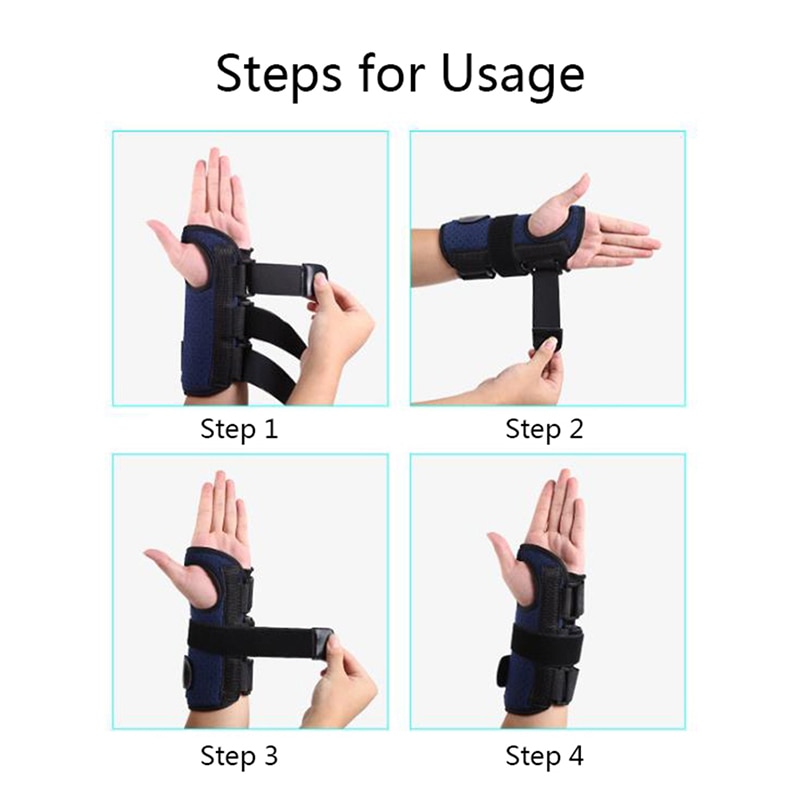 Steps for Usage

Step 1

Step 2

Step 3

Step 4