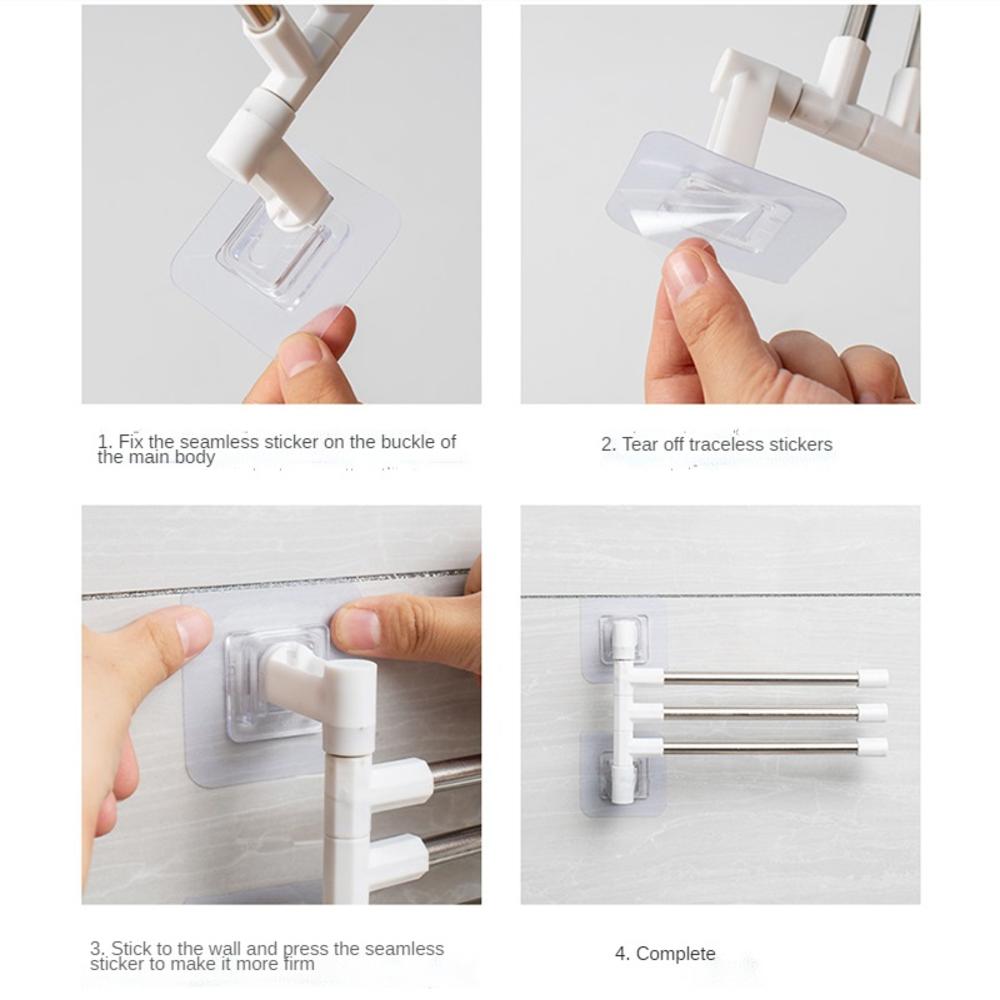 1. Fix the seamless sticker on the buckle of the main body

2. Tear off traceless stickers

3. Stick to the wall and press the seamless sticker to make it more firm

4. Complete