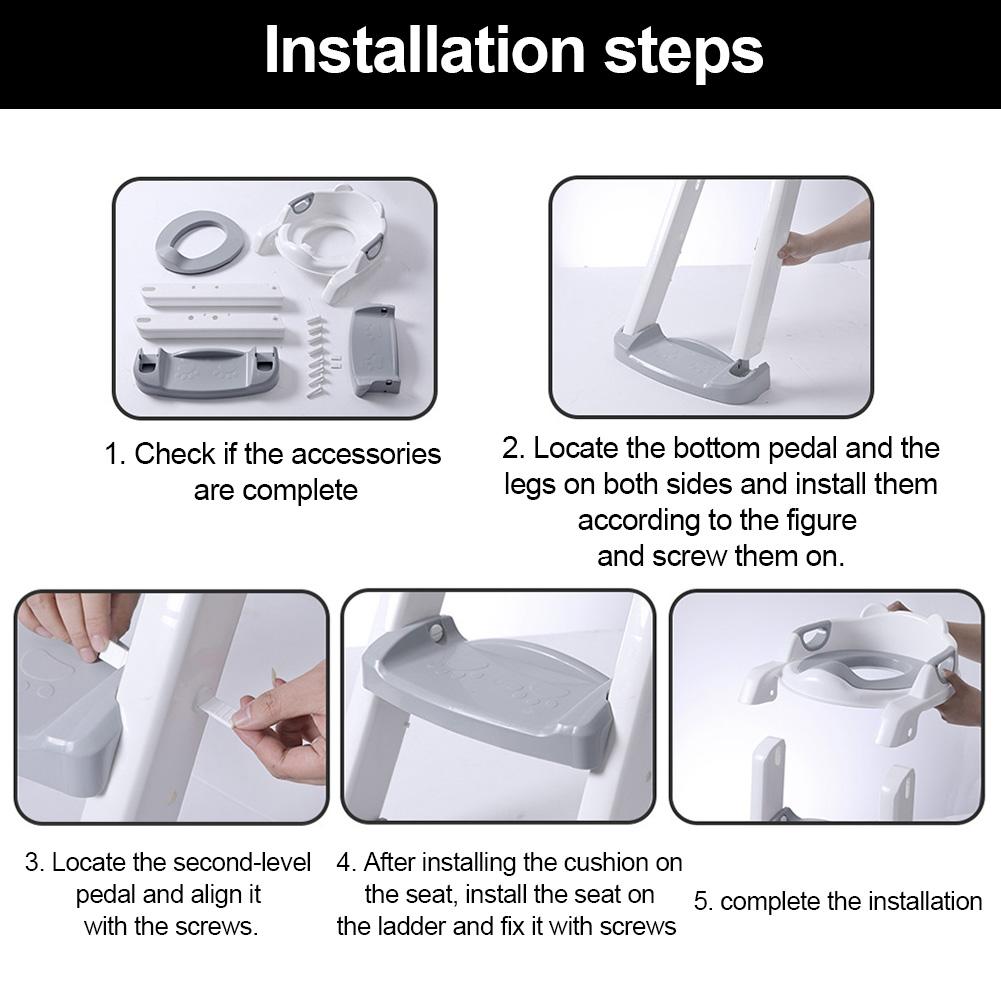 Installation steps

1. Check if the accessories are complete

2. Locate the bottom pedal and the legs on both sides and install them according to the figure and screw them on.

3. Locate the second-level pedal and align it with the screws.

4. After installing the cushion on the seat, install the seat on the ladder and fix it with screws

5. complete the installation