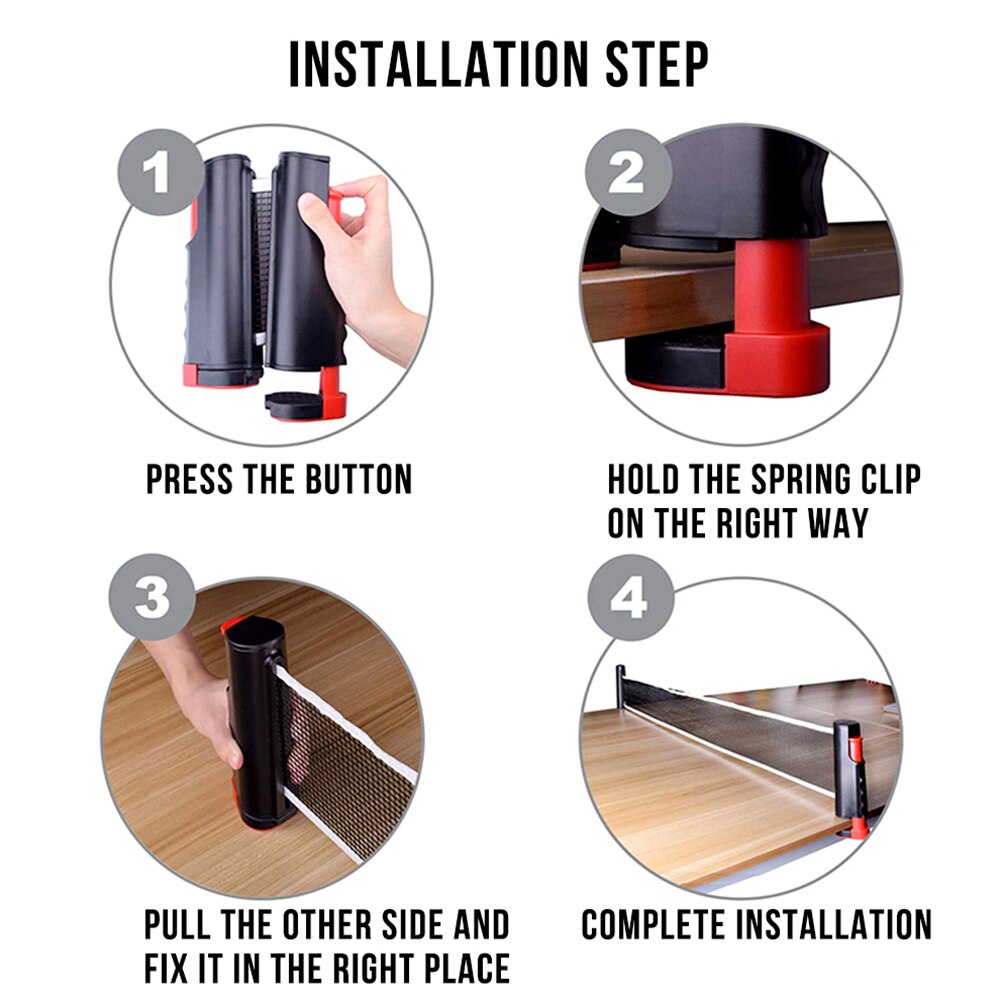 INSTALLATION STEP

1

PRESS THE BUTTON

2

HOLD THE SPRING CLIP ON THE RIGHT WAY

3

PULL THE OTHER SIDE AND FIX IT IN THE RIGHT PLACE

4

COMPLETE INSTALLATION