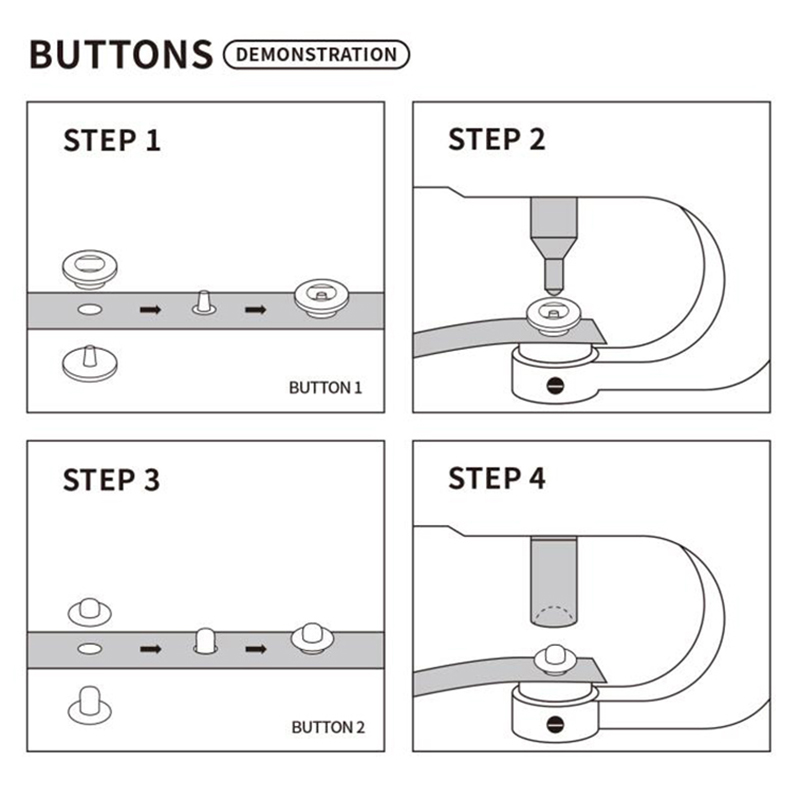 BUTTONS DEMONSTRATION

STEP 1

BUTTON 1

STEP 2

STEP 3

BUTTON 2

STEP 4