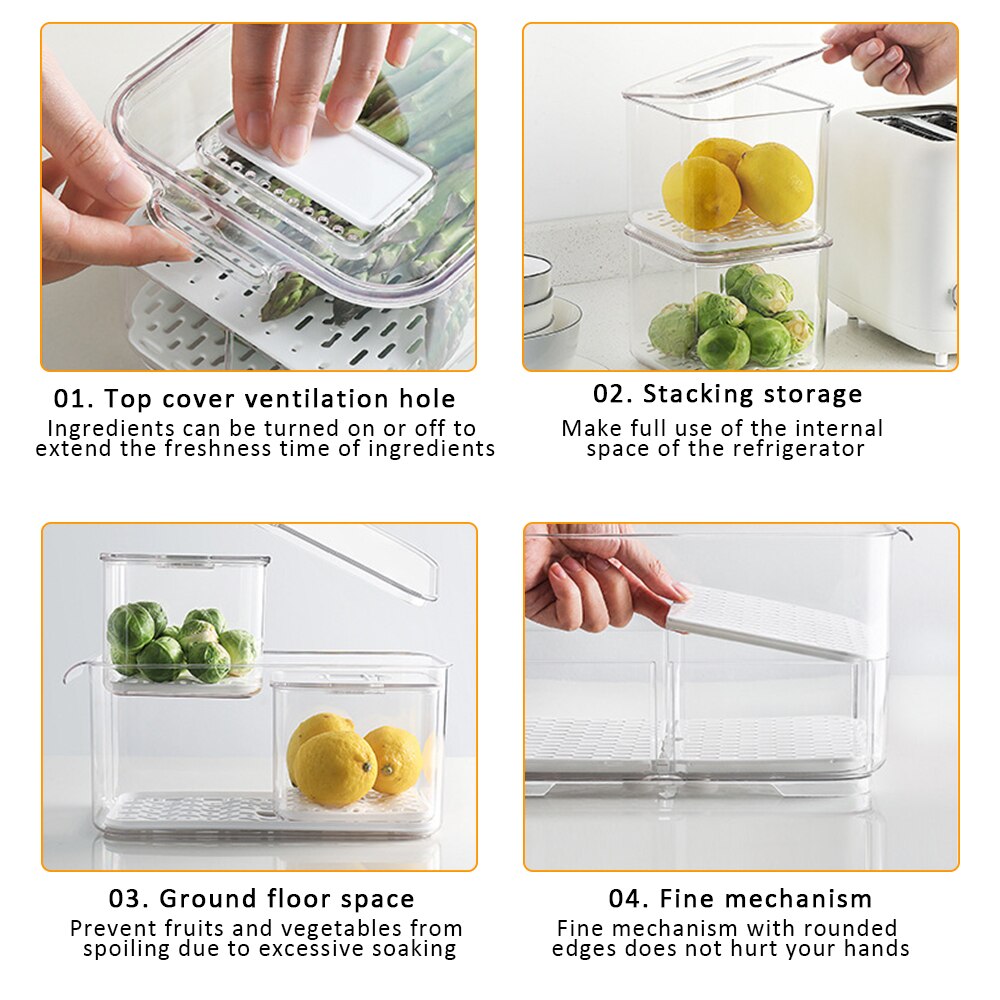 01. Top cover ventilation hole
Ingredients can be turned on or off to extend the freshness time of ingredients

02. Stacking storage
Make full use of the internal space of the refrigerator

03. Ground floor space
Prevent fruits and vegetables from spoiling due to excessive soaking

04. Fine mechanism
Fine mechanism with rounded edges does not hurt your hands