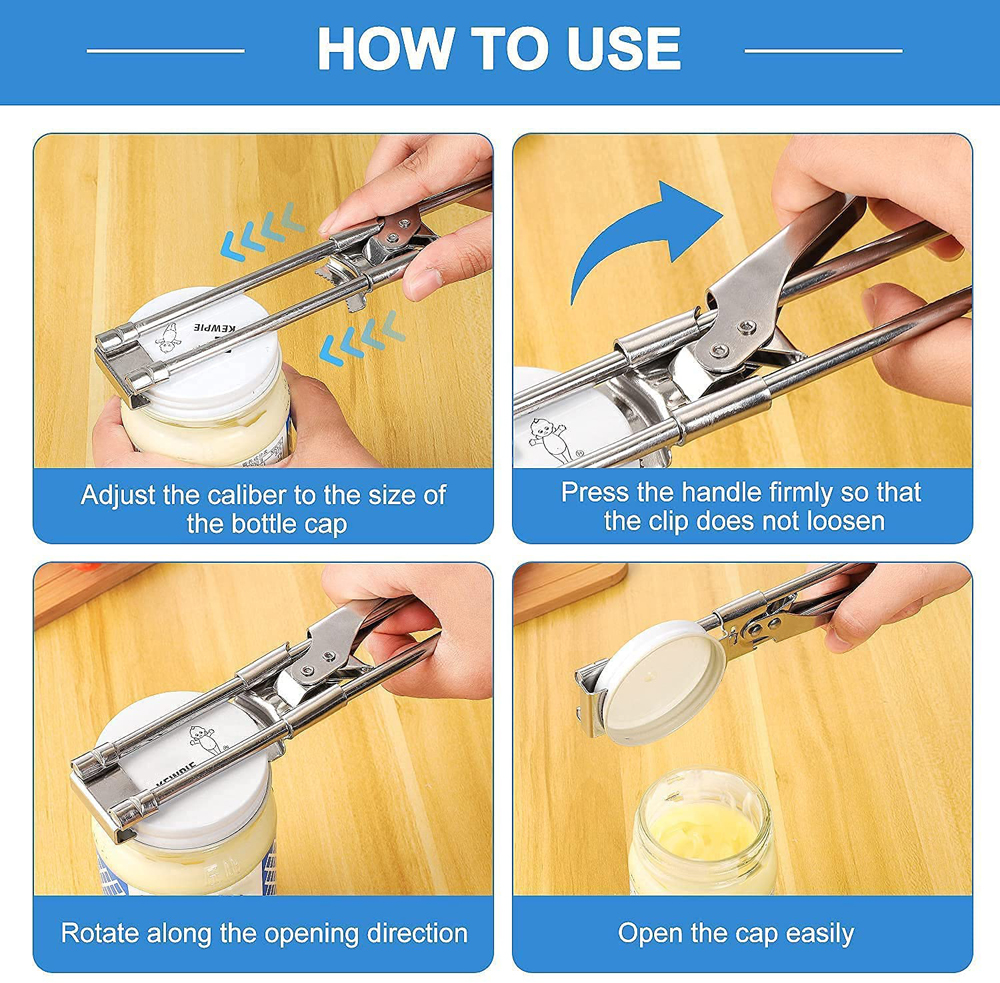 HOW TO USE

KEWPIE

Adjust the caliber to the size of the bottle cap

Press the handle firmly so that the clip does not loosen

KEWPIE

Rotate along the opening direction

Open the cap easily