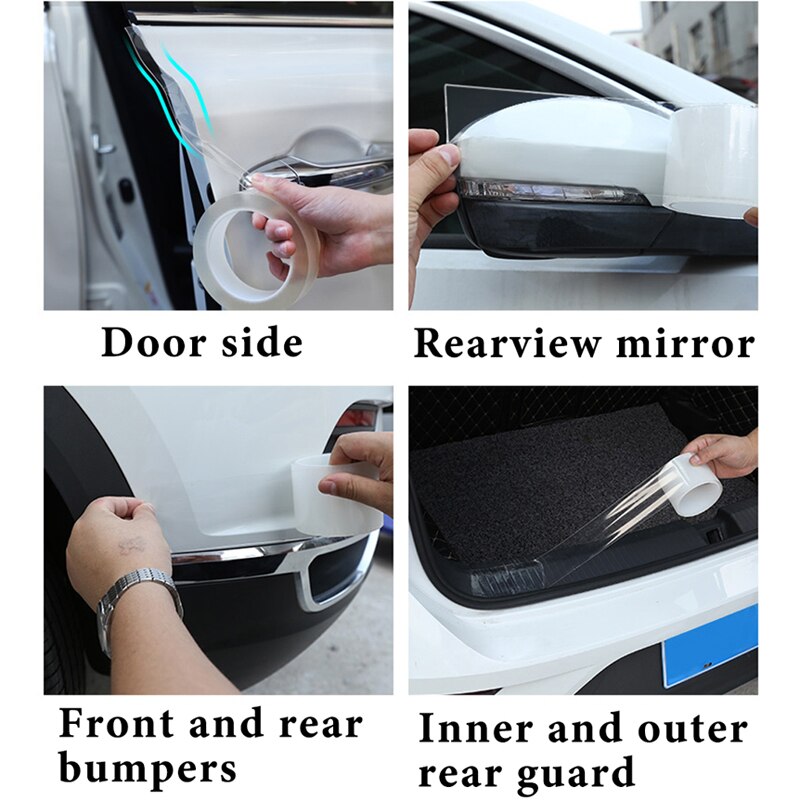 Door side

Rearview mirror

Front and rear bumpers

Inner and outer rear guard