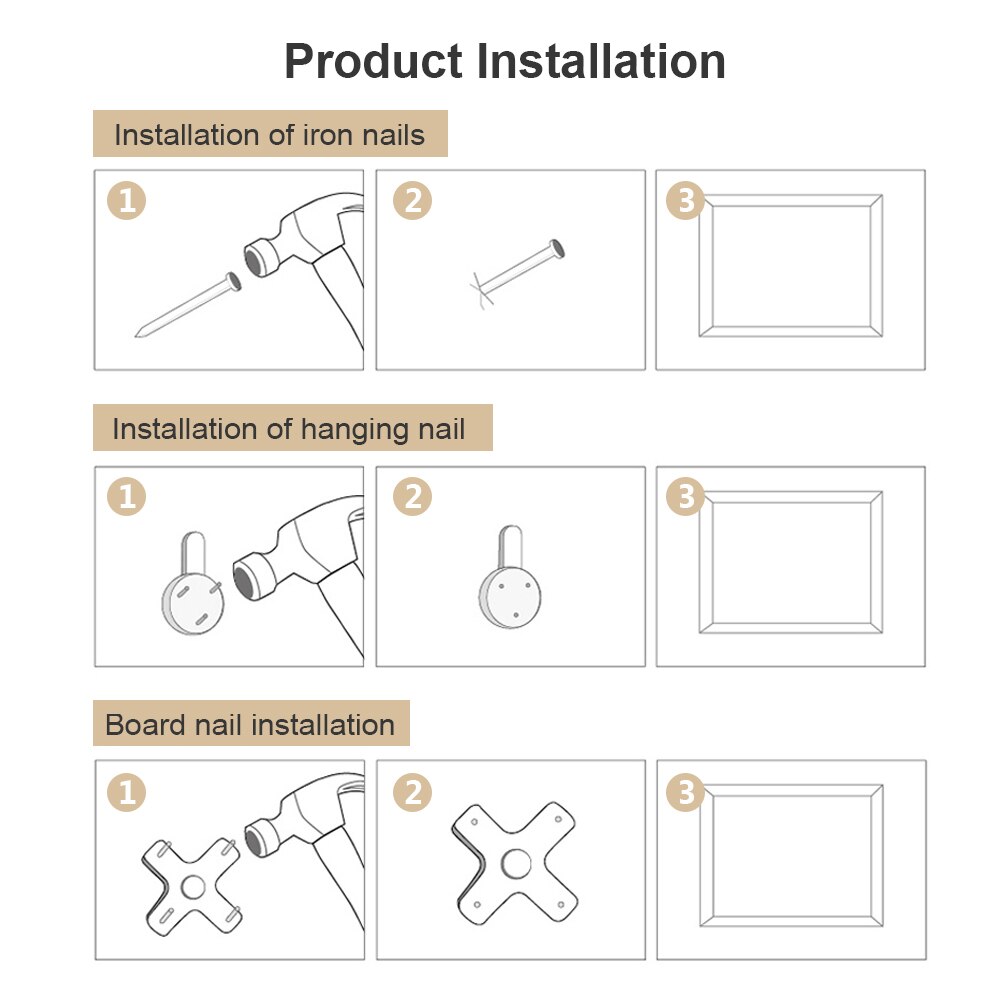 Product Installation

Installation of iron nails

1

2

3

Installation of hanging nail

1

2

3

Board nail installation

1

2

3