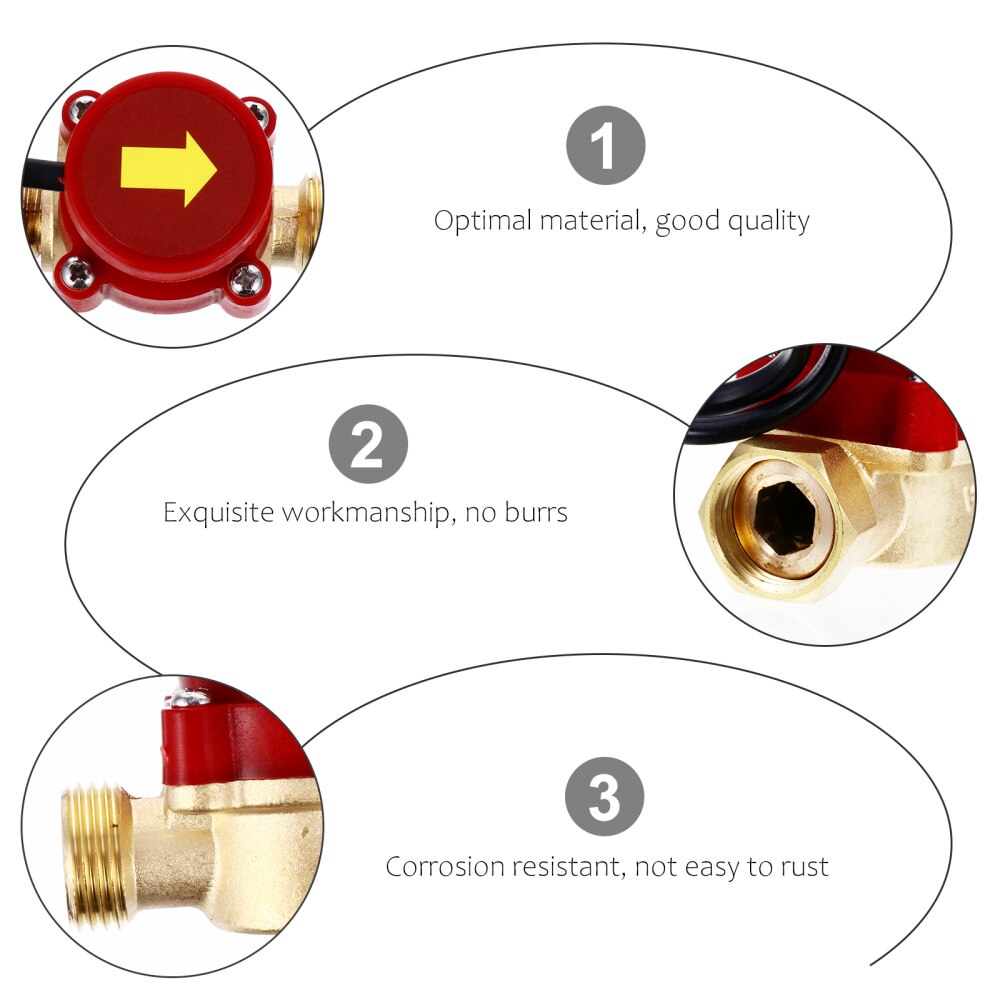 1

Optimal material, good quality

2

Exquisite workmanship, no burrs

3

Corrosion resistant, not easy to rust