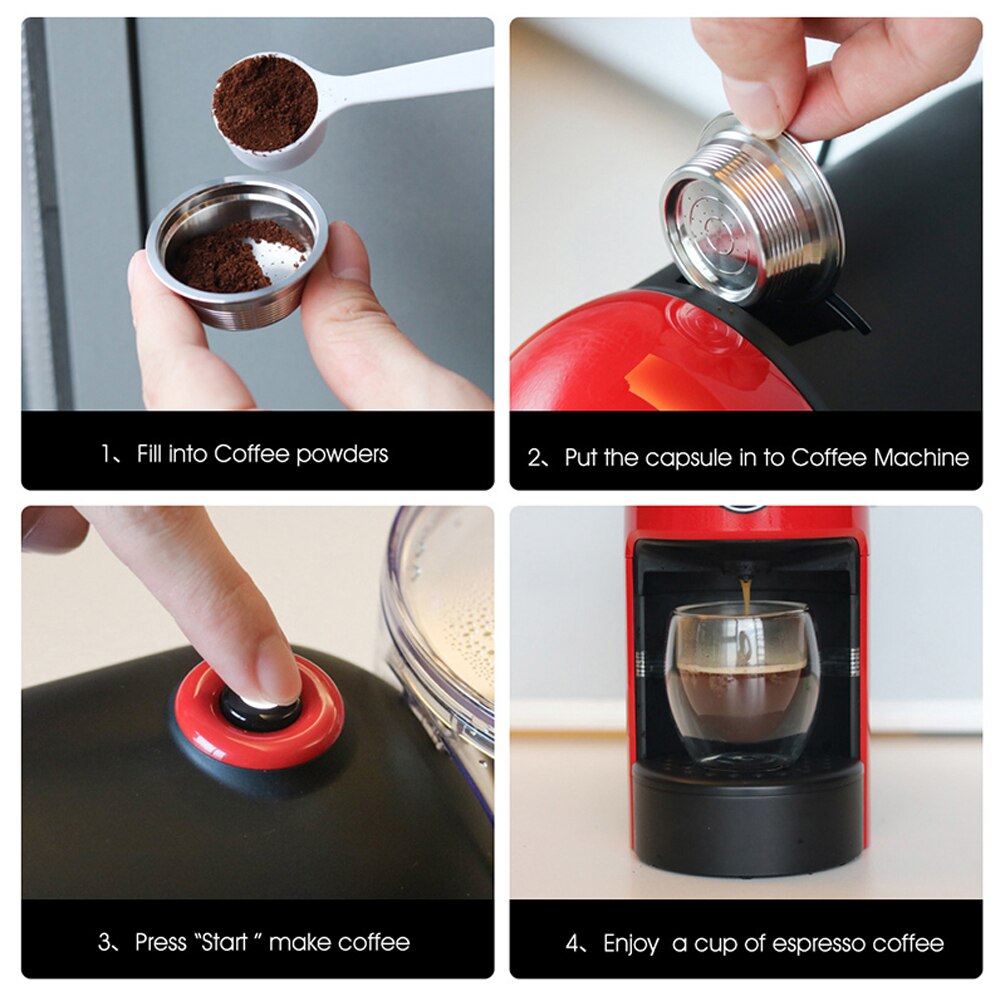 1、Fill into Coffee powders

2、Put the capsule in to Coffee Machine

3、Press "Start " make coffee

4、Enjoy a cup of espresso coffee