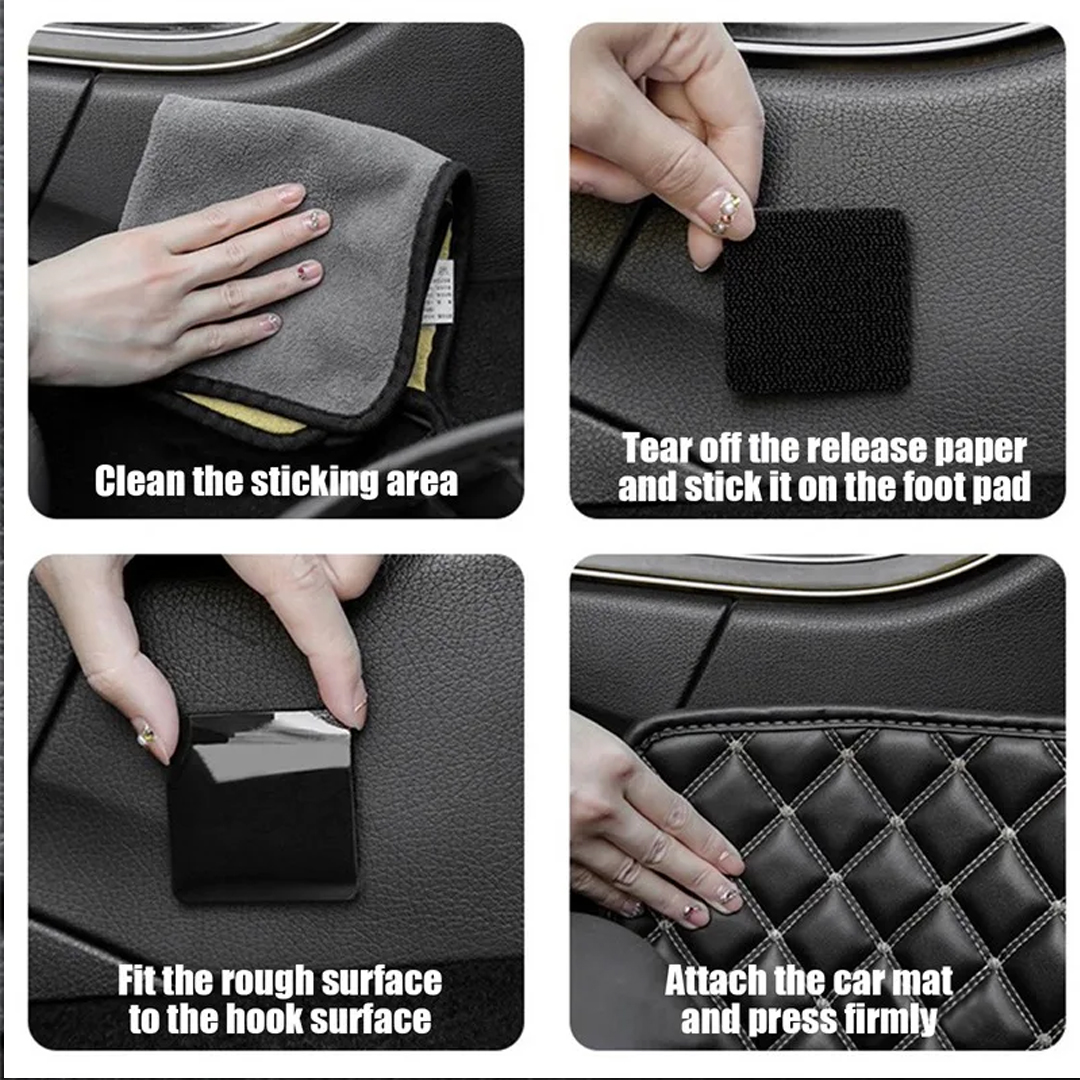 Clean the sticking area

Tear off the release paper and stick it on the foot pad

Fit the rough surface to the hook surface

Attach the car mat and press firmly