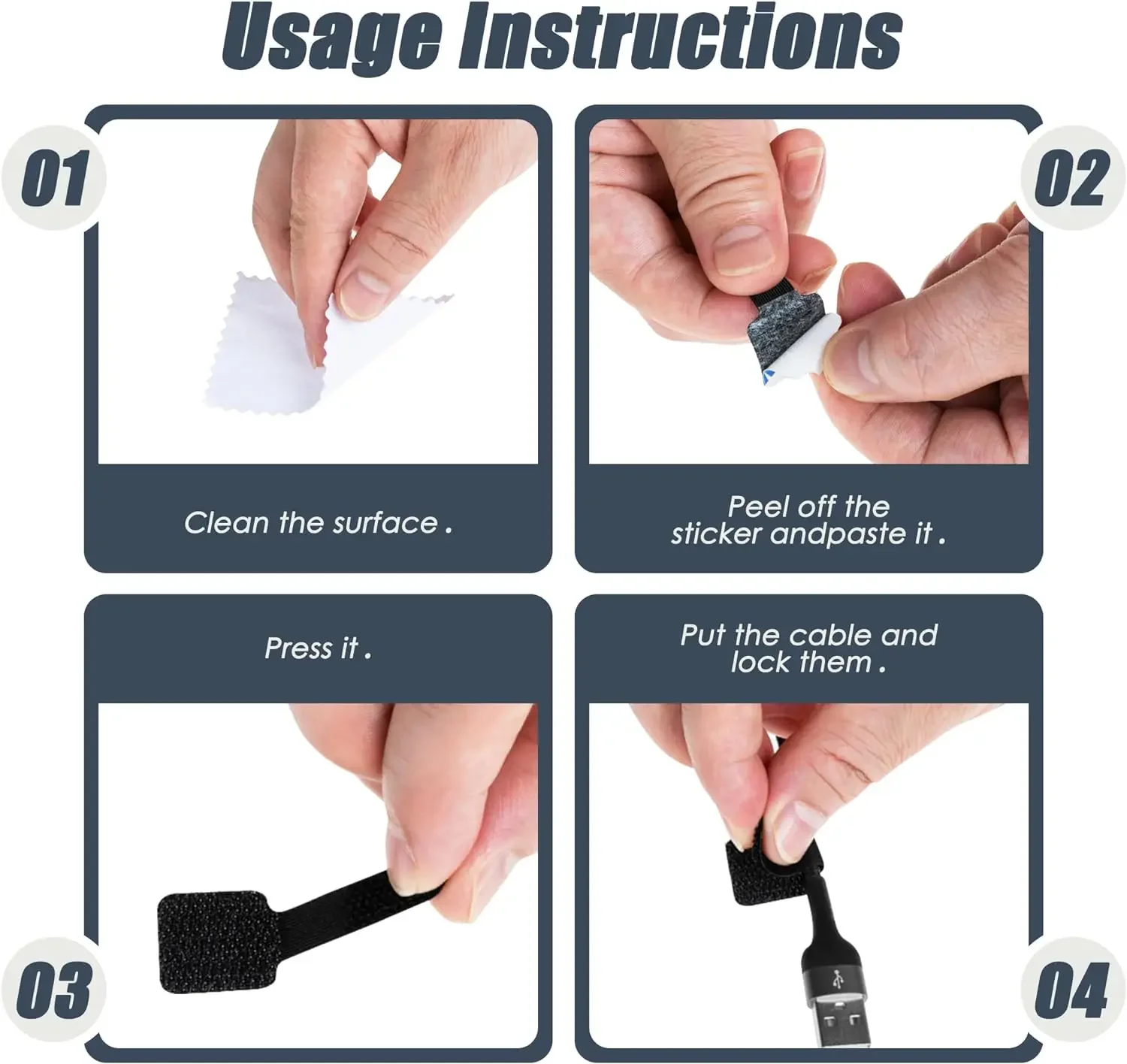 Usage Instructions

01

Clean the surface .

02

Peel off the sticker andpaste it .

Press it .

03

Put the cable and lock them .

04