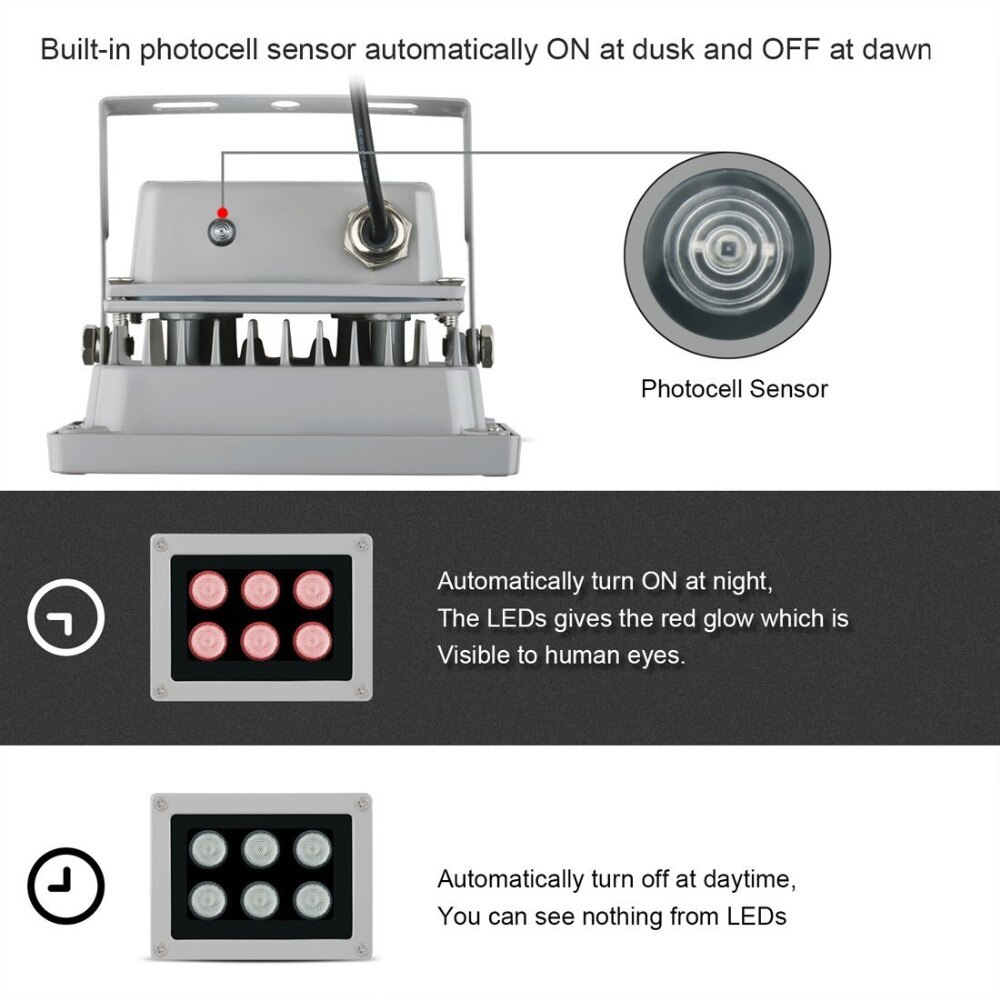 Built-in photocell sensor automatically ON at dusk and OFF at dawn

Photocell Sensor

Automatically turn ON at night,
The LEDs gives the red glow which is
Visible to human eyes.

Automatically turn off at daytime,
You can see nothing from LEDs