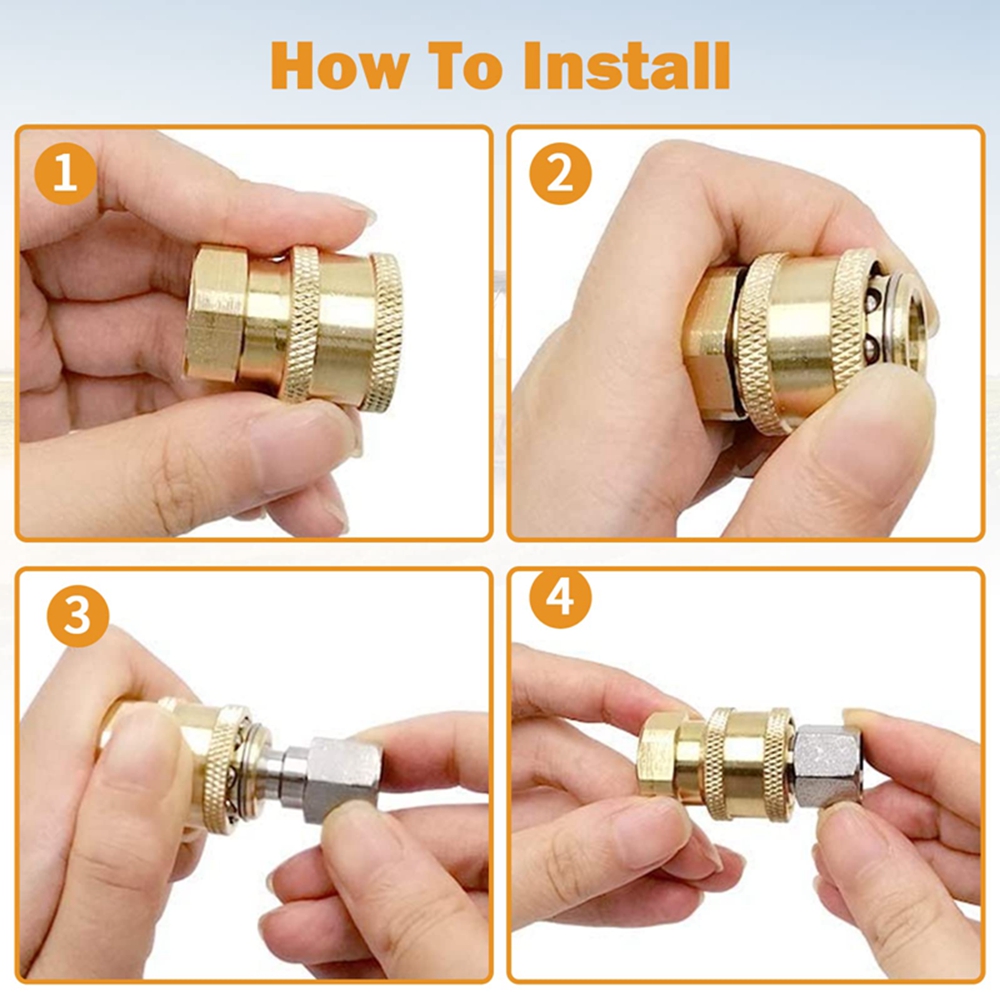 How To Install

1

2

3

4