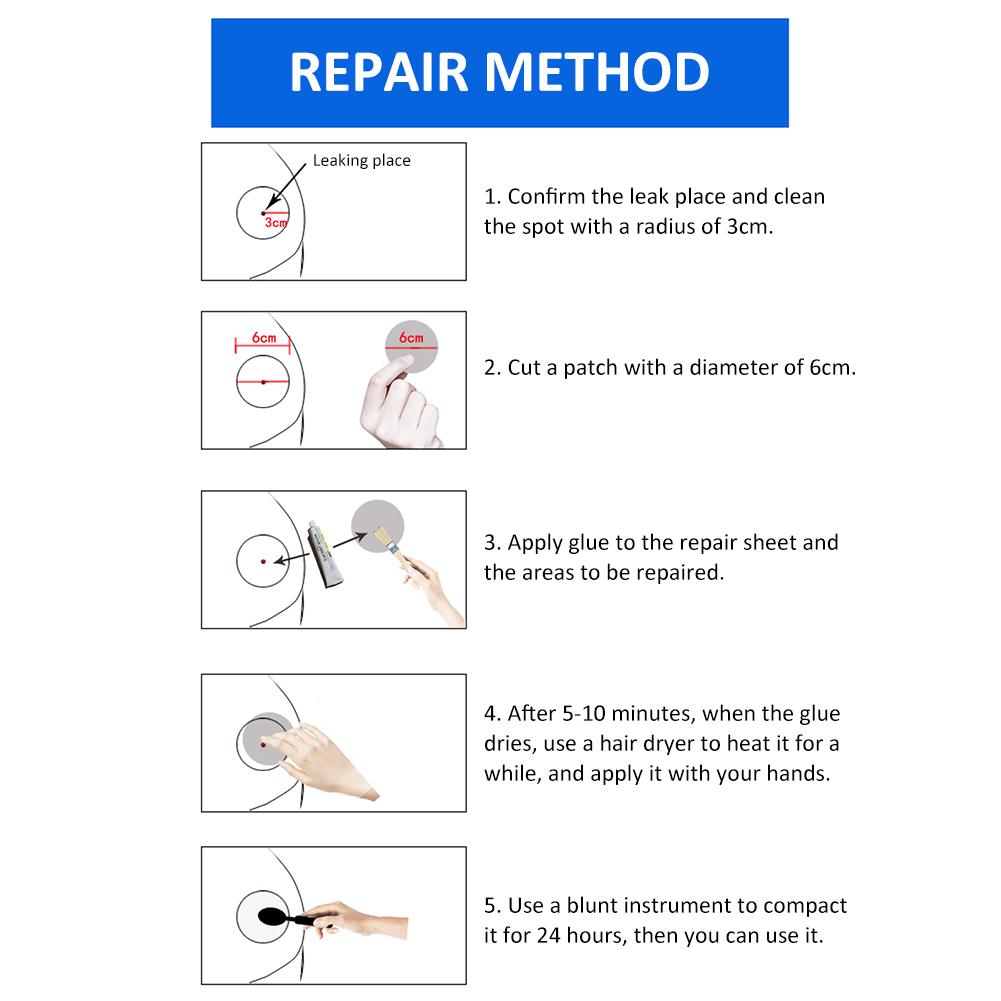 REPAIR METHOD

Leaking place

3cm

1. Confirm the leak place and clean the spot with a radius of 3cm.

6cm

6cm

2. Cut a patch with a diameter of 6cm.

3. Apply glue to the repair sheet and the areas to be repaired.

4. After 5-10 minutes, when the glue dries, use a hair dryer to heat it for a while, and apply it with your hands.

5. Use a blunt instrument to compact it for 24 hours, then you can use it.