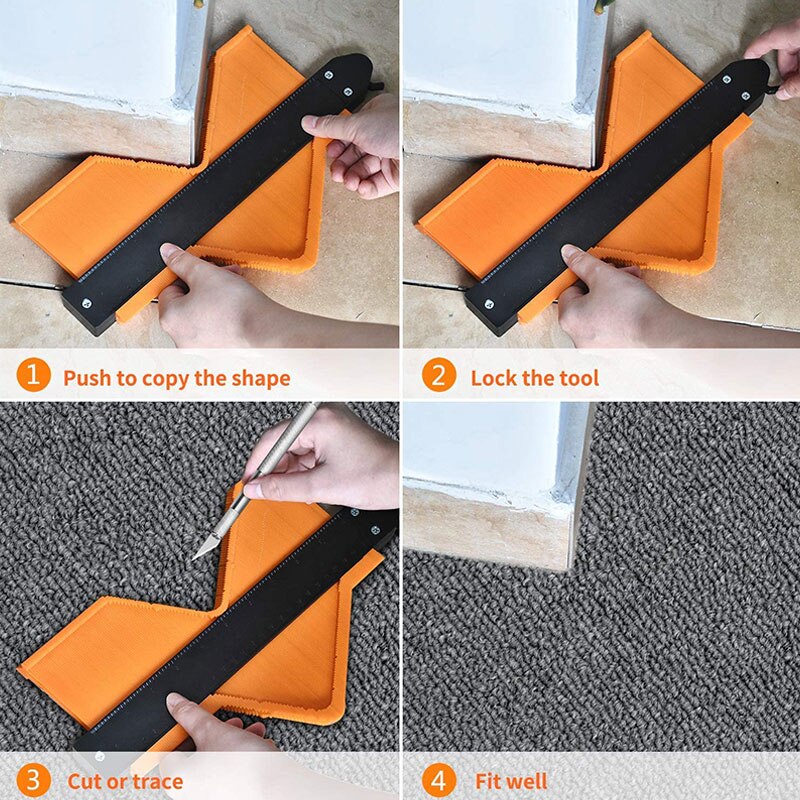 1 Push to copy the shape

2 Lock the tool

3 Cut or trace

4 Fit well