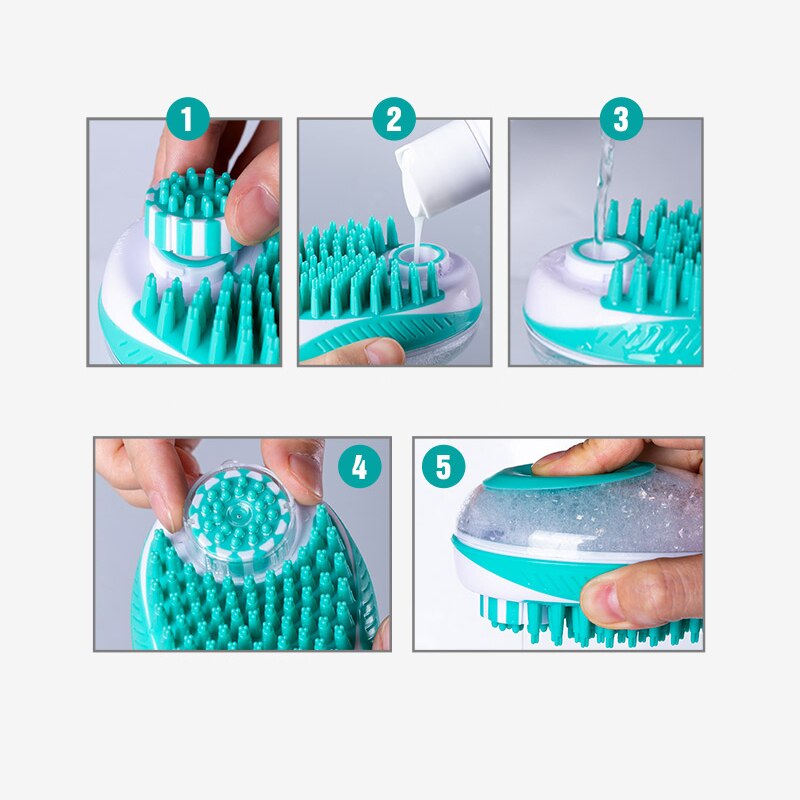 1
2
3
4
5