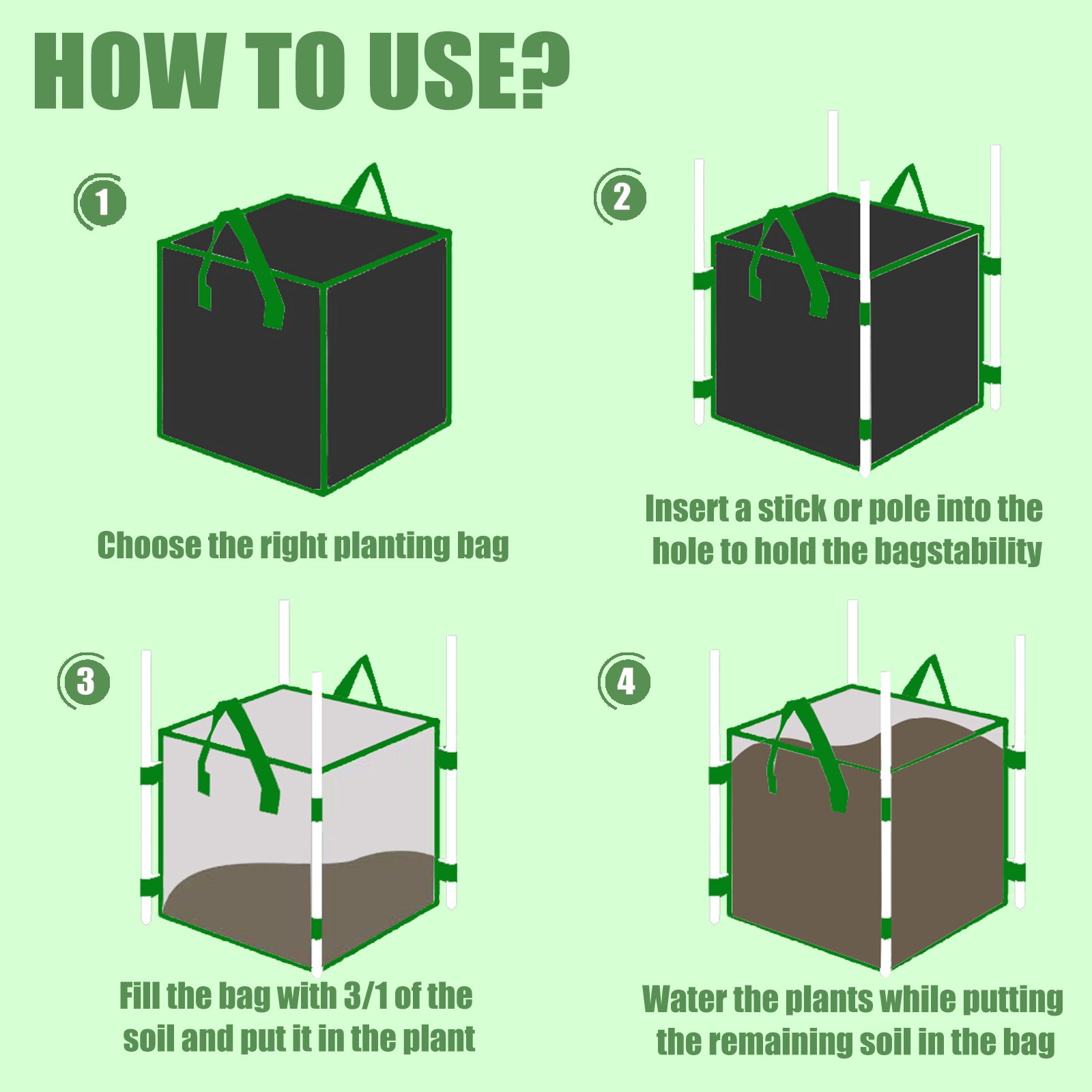 HOW TO USE?

1

Choose the right planting bag

2

Insert a stick or pole into the hole to hold the bagstability

3

Fill the bag with 3/1 of the soil and put it in the plant

4

Water the plants while putting the remaining soil in the bag