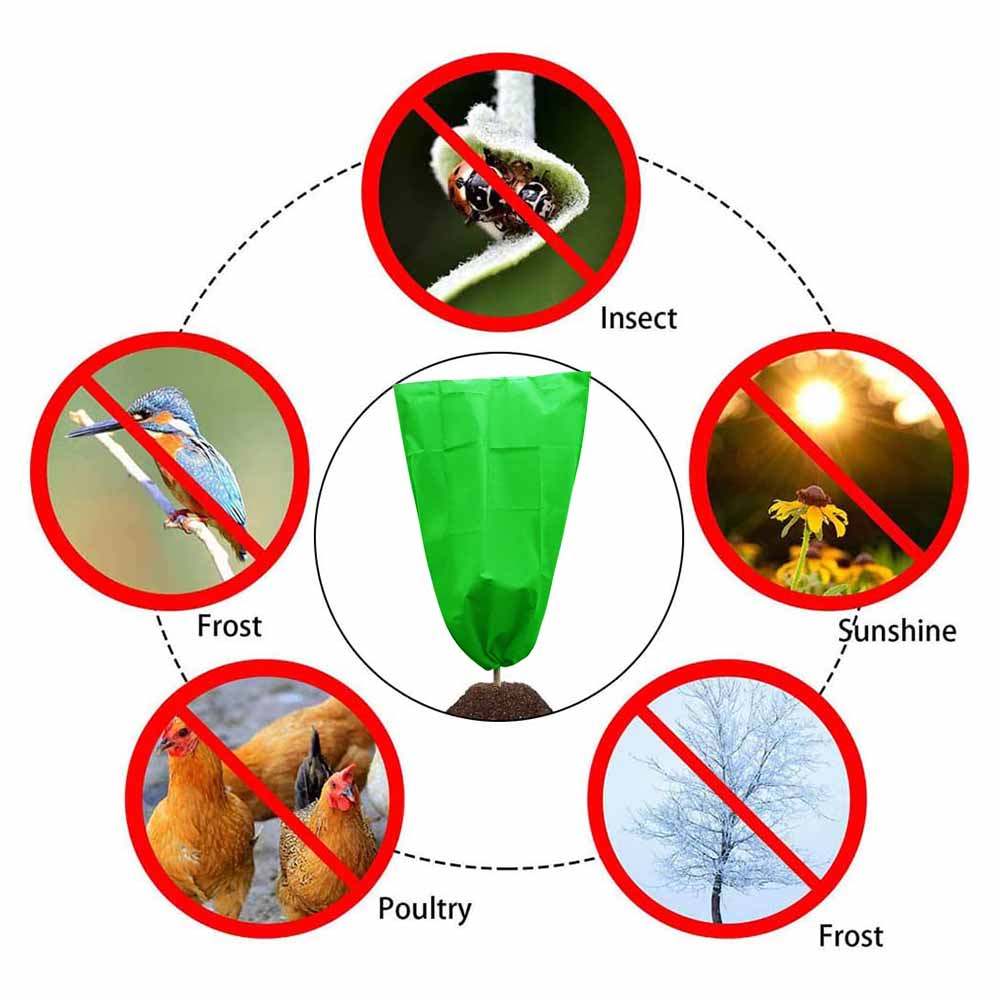 Insect

Frost

Sunshine

Poultry

Frost