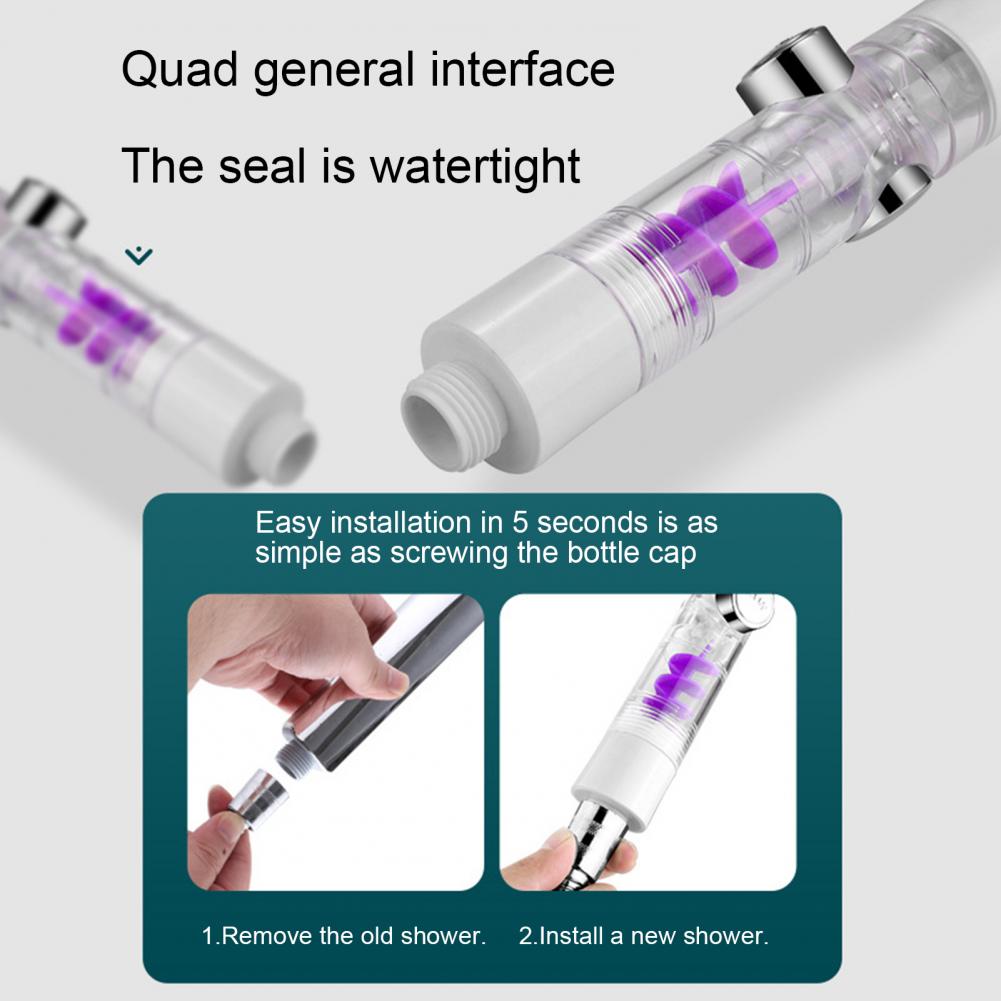 Quad general interface

The seal is watertight

Easy installation in 5 seconds is as simple as screwing the bottle cap

1.Remove the old shower.

2.Install a new shower.