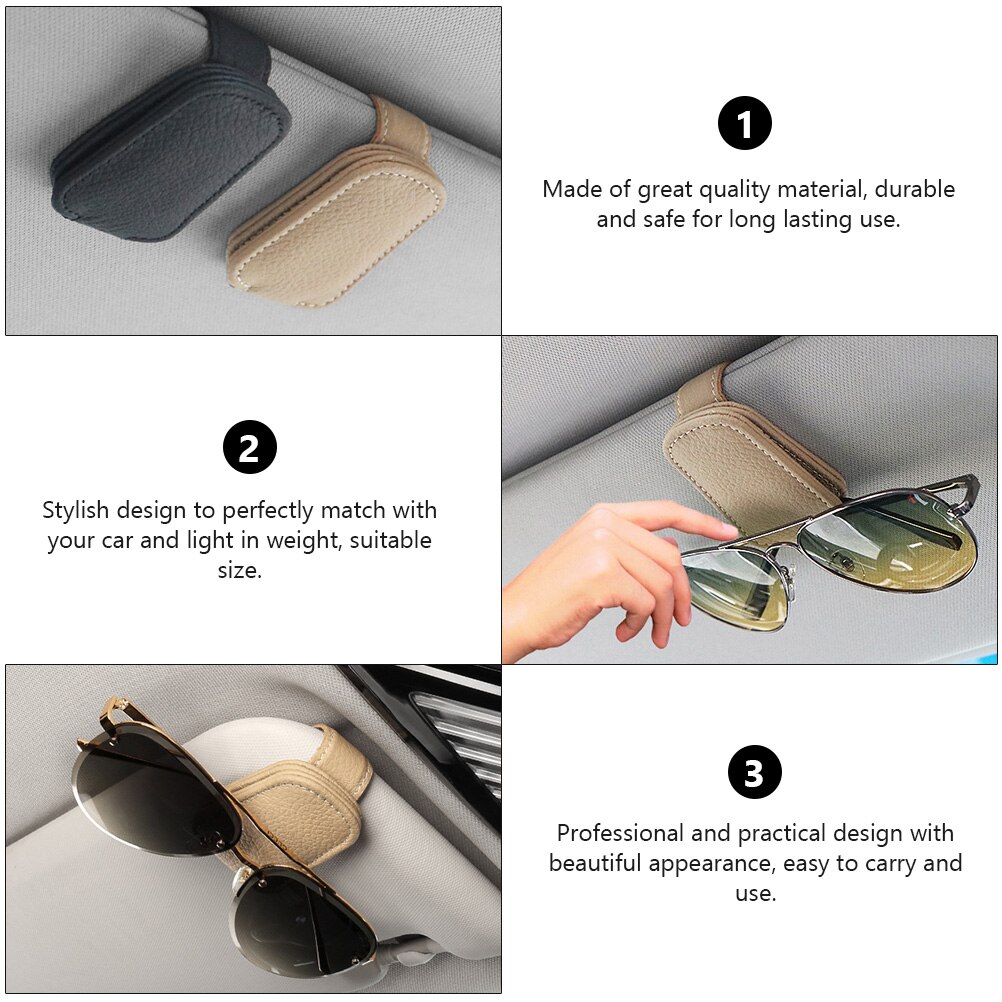 1

Made of great quality material, durable and safe for long lasting use.

2

Stylish design to perfectly match with your car and light in weight, suitable size.

3

Professional and practical design with beautiful appearance, easy to carry and use.