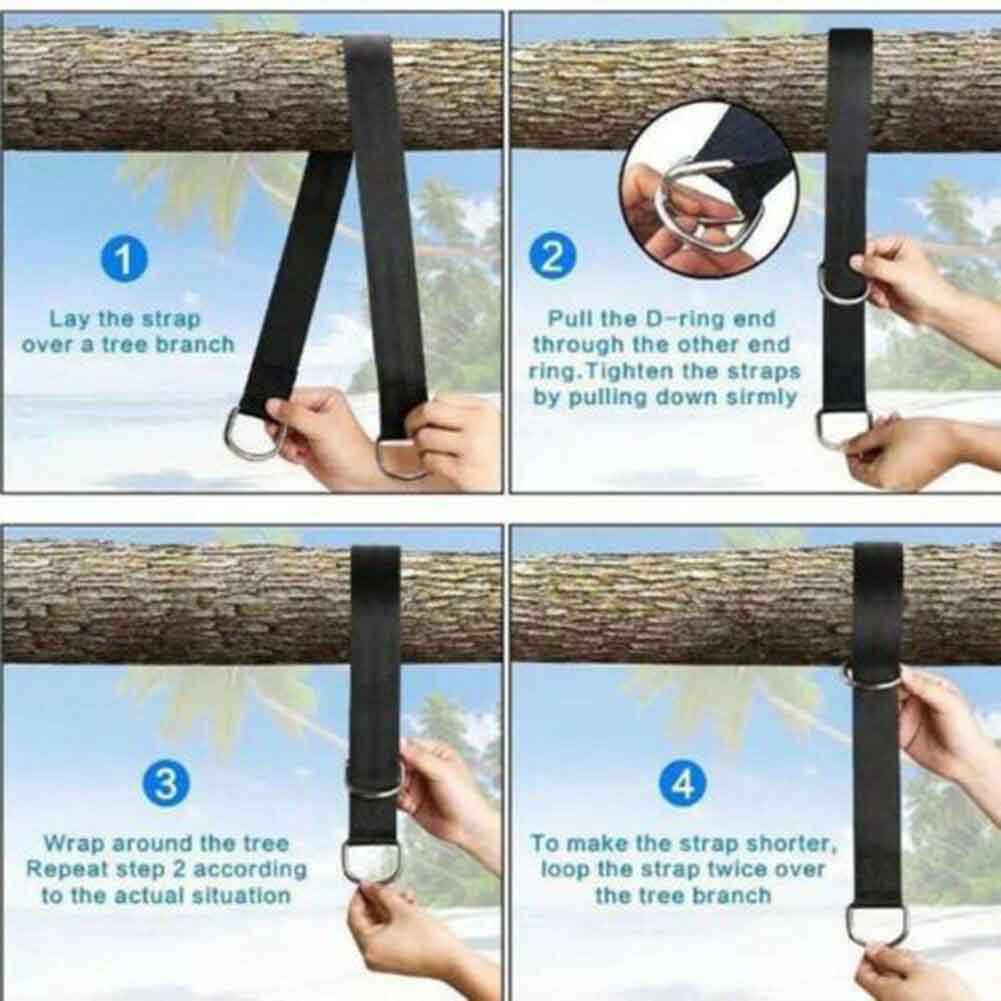 1

Lay the strap over a tree branch

2

Pull the D-ring end through the other end ring.Tighten the straps by pulling down sirmly

3

Wrap around the tree Repeat step 2 according to the actual situation

4

To make the strap shorter, loop the strap twice over the tree branch