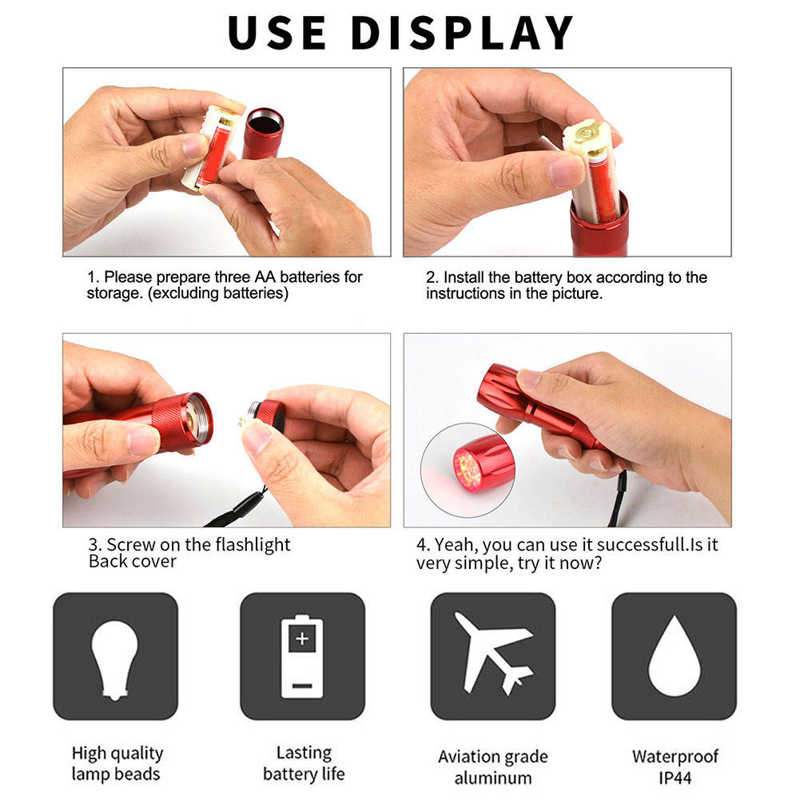 USE DISPLAY

1. Please prepare three AA batteries for storage. (excluding batteries)

2. Install the battery box according to the instructions in the picture.

3. Screw on the flashlight Back cover

4. Yeah, you can use it successfull.Is it very simple, try it now?

High quality lamp beads

Lasting battery life

Aviation grade aluminum

Waterproof IP44