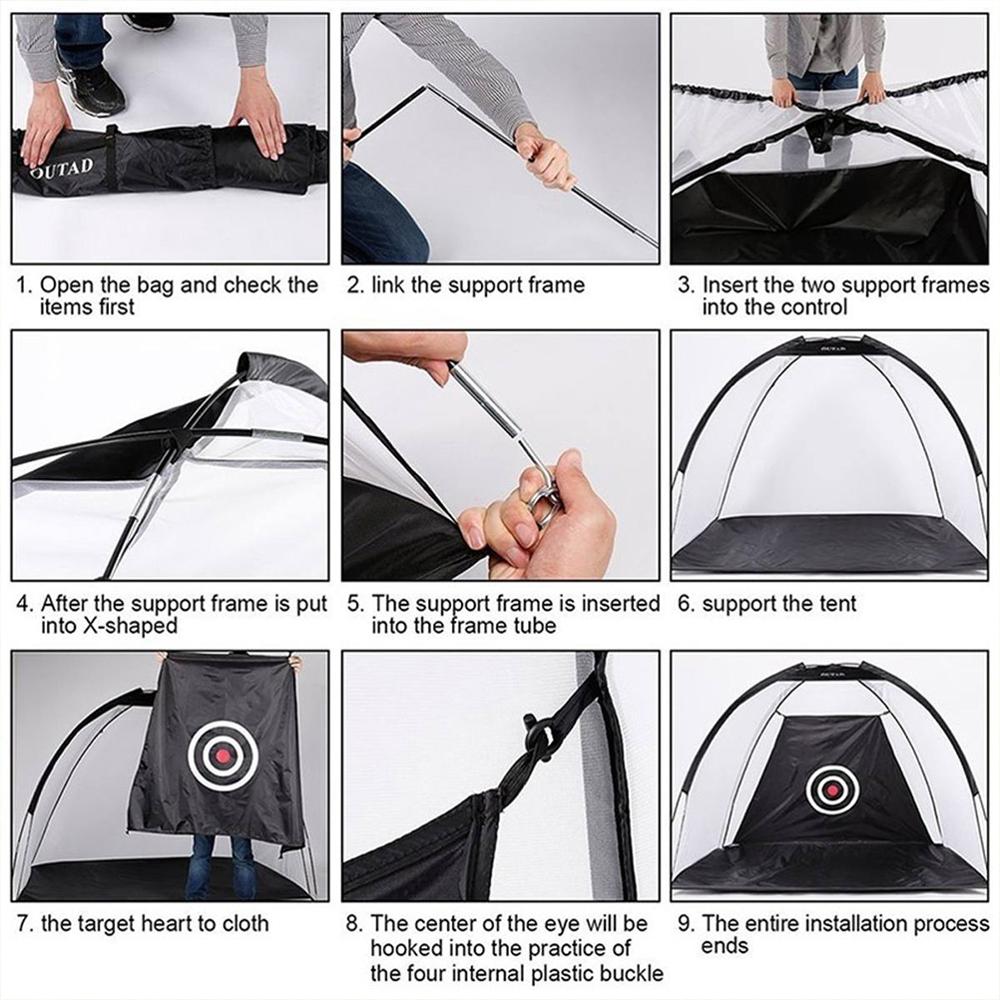 OUTAD

1. Open the bag and check the items first

2. link the support frame

3. Insert the two support frames into the control

4. After the support frame is put into X-shaped

5. The support frame is inserted into the frame tube

6. support the tent

7. the target heart to cloth

8. The center of the eye will be hooked into the practice of the four internal plastic buckle

9. The entire installation process ends