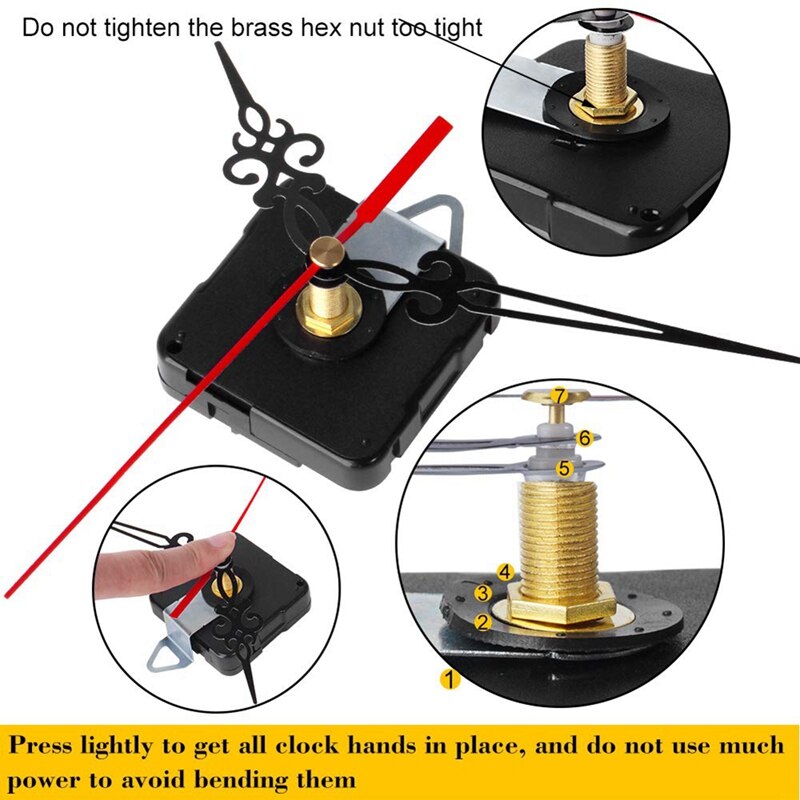 Do not tighten the brass hex nut too tight

7
6
5
4
3
2
1

Press lightly to get all clock hands in place, and do not use much power to avoid bending them