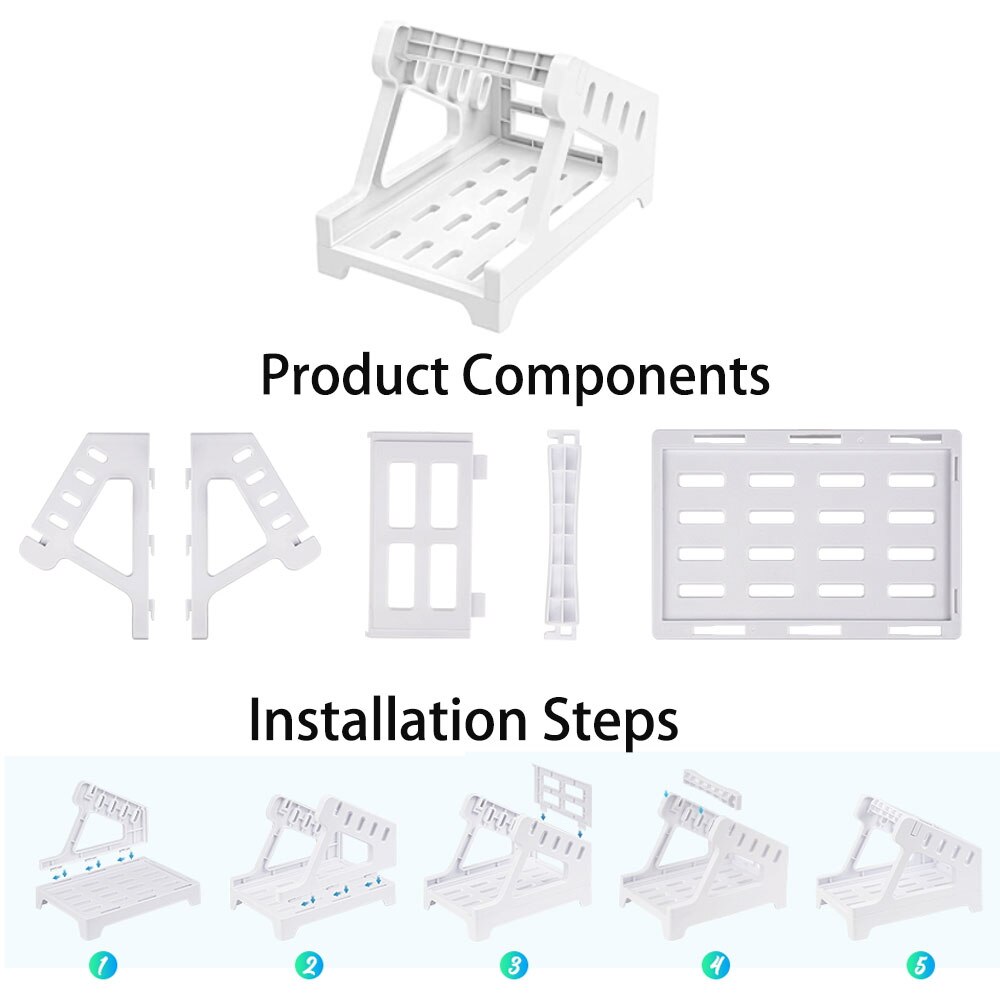 Product Components

Installation Steps

1

2

3

4

5