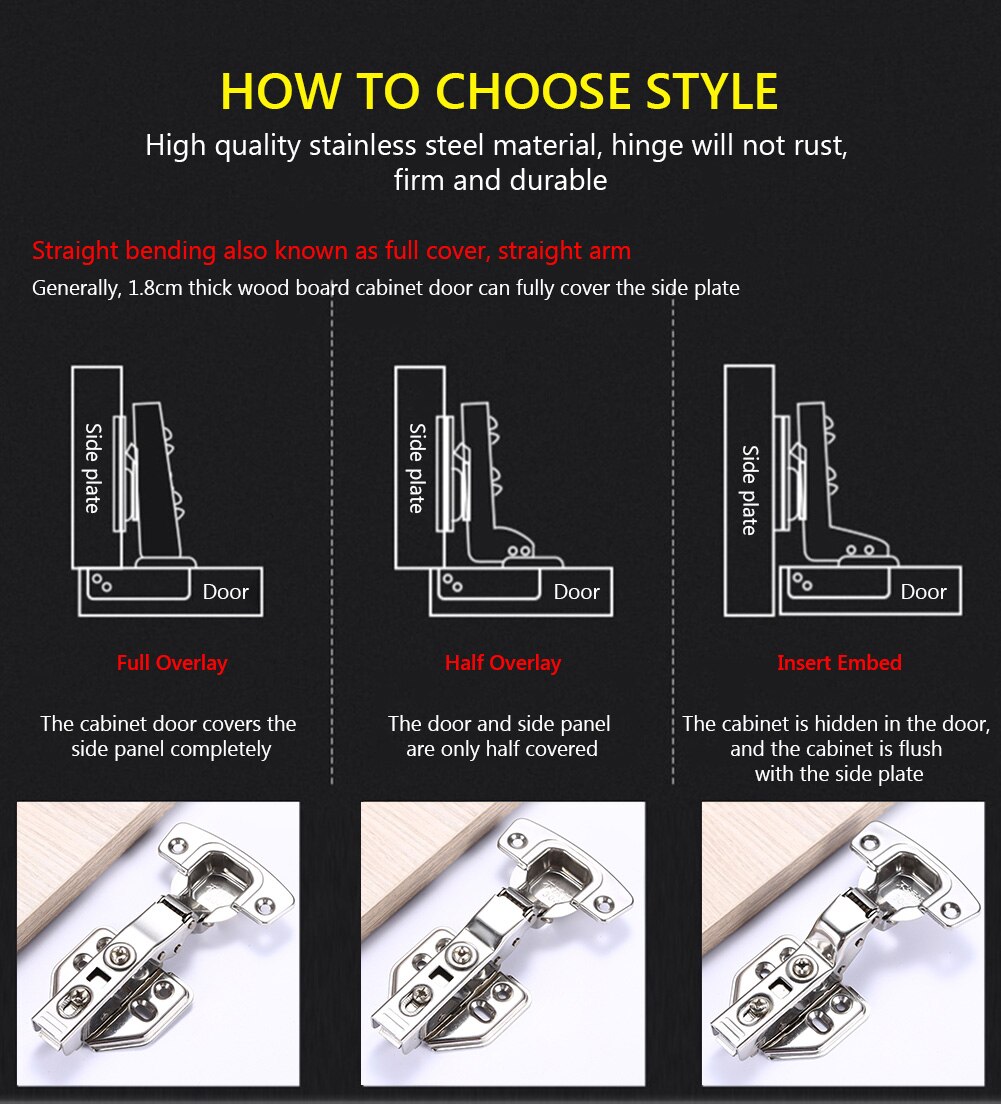 HOW TO CHOOSE STYLE

High quality stainless steel material, hinge will not rust, firm and durable

Straight bending also known as full cover, straight arm

Generally, 1.8cm thick wood board cabinet door can fully cover the side plate

Side plate

Door

Full Overlay

The cabinet door covers the side panel completely

Side plate

Door

Half Overlay

The door and side panel are only half covered

Side plate

Door

Insert Embed

The cabinet is hidden in the door, and the cabinet is flush with the side plate