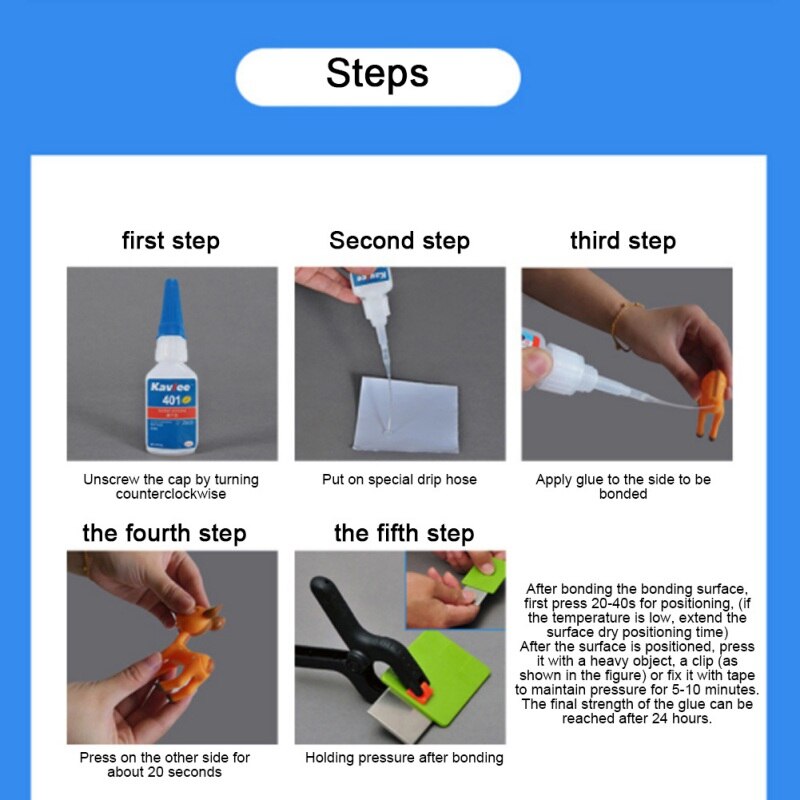 Steps

first step

Kavlee
401

Unscrew the cap by turning counterclockwise

Second step

Put on special drip hose

third step

Apply glue to the side to be bonded

the fourth step

Press on the other side for about 20 seconds

the fifth step

Holding pressure after bonding

After bonding the bonding surface, first press 20-40s for positioning, (if the temperature is low, extend the surface dry positioning time)
After the surface is positioned, press it with a heavy object, a clip (as shown in the figure) or fix it with tape to maintain pressure for 5-10 minutes. The final strength of the glue can be reached after 24 hours.