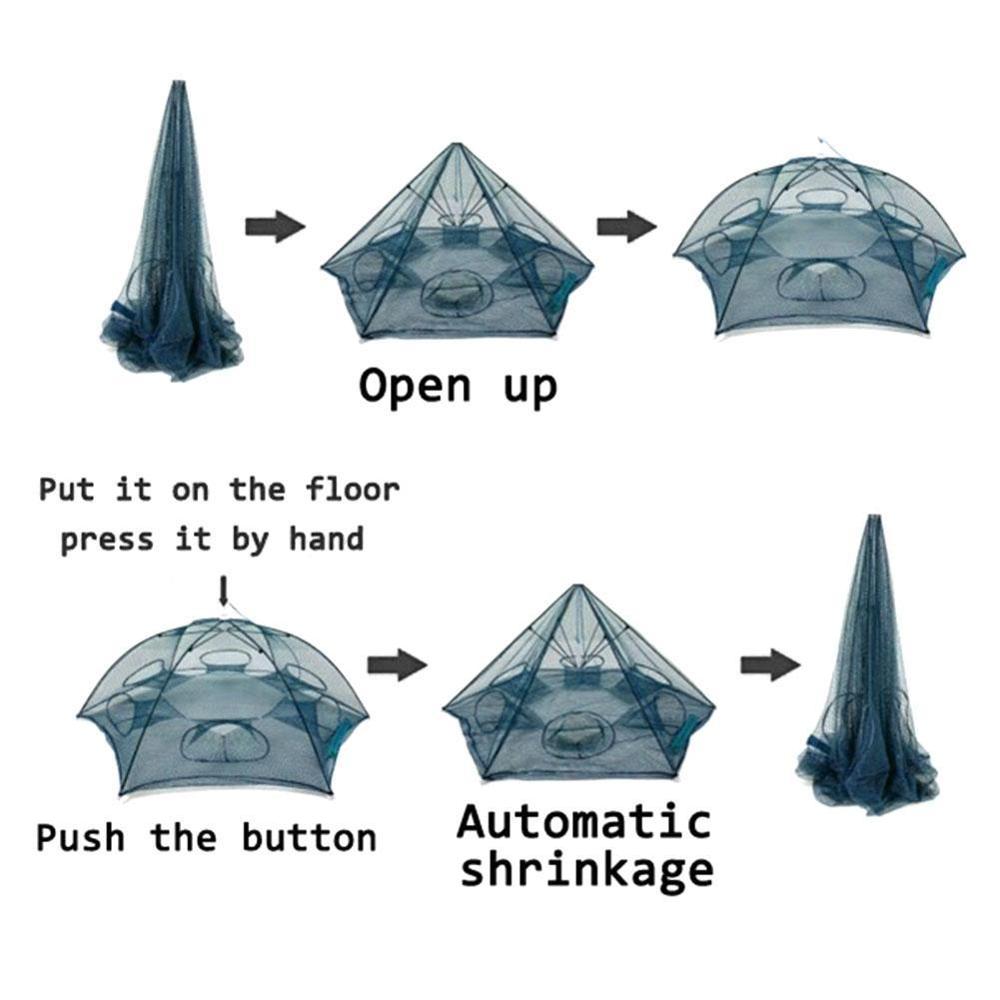 Open up

Put it on the floor
press it by hand

Push the button

Automatic
shrinkage