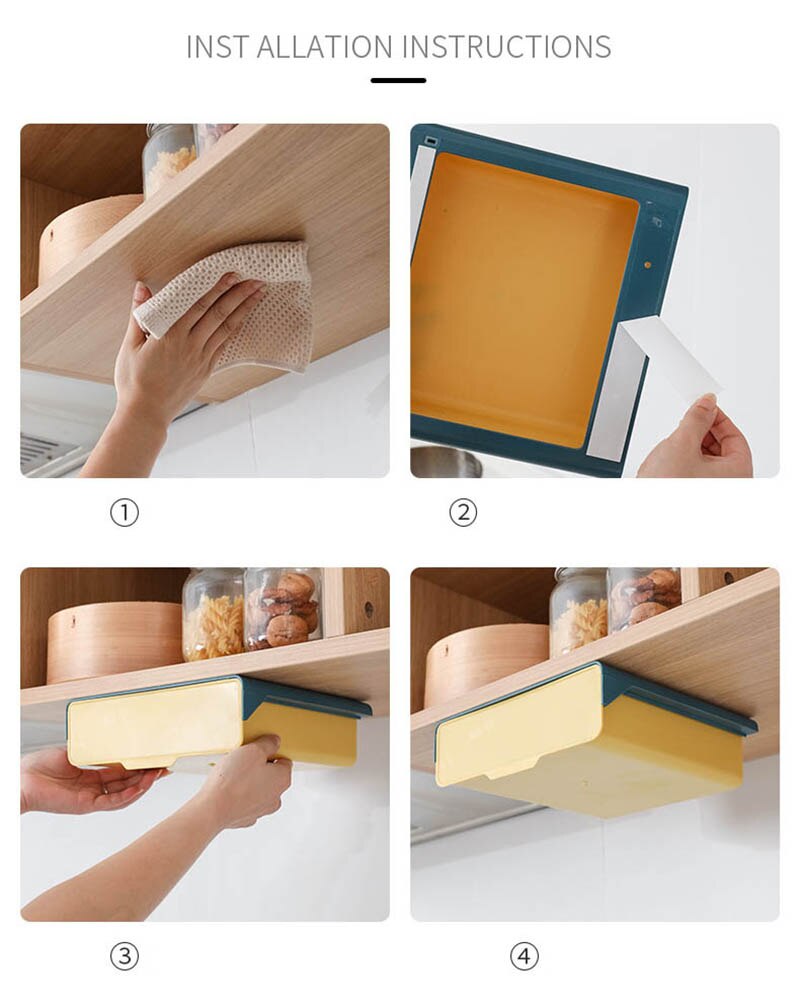 INST ALLATION INSTRUCTIONS

①

②

③

④