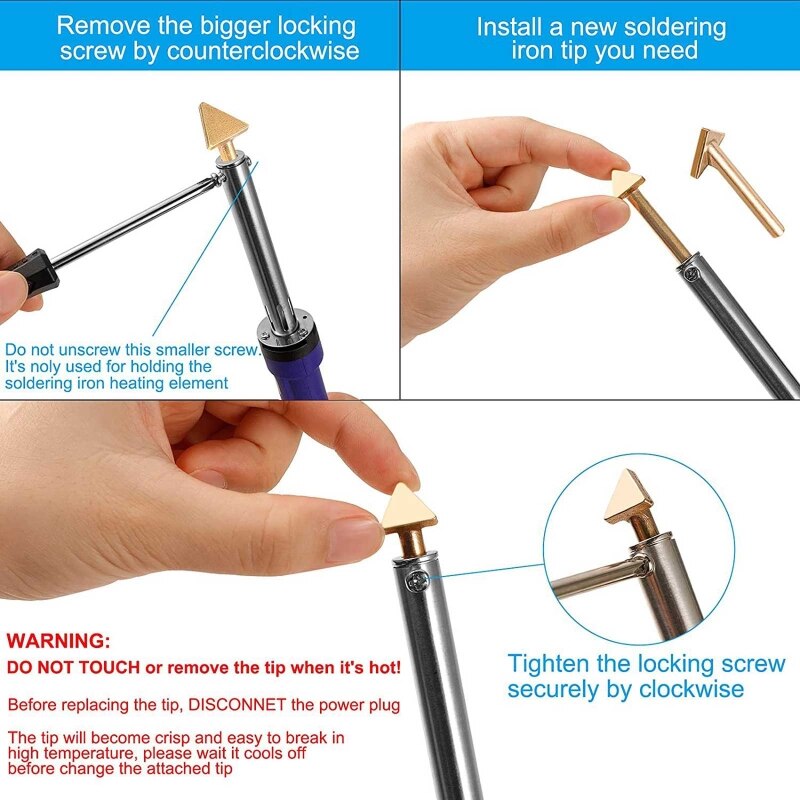 Remove the bigger locking screw by counterclockwise

Install a new soldering iron tip you need

Do not unscrew this smaller screw. It's noly used for holding the soldering iron heating element

WARNING:
DO NOT TOUCH or remove the tip when it's hot!

Before replacing the tip, DISCONNET the power plug

The tip will become crisp and easy to break in high temperature, please wait it cools off before change the attached tip

Tighten the locking screw securely by clockwise