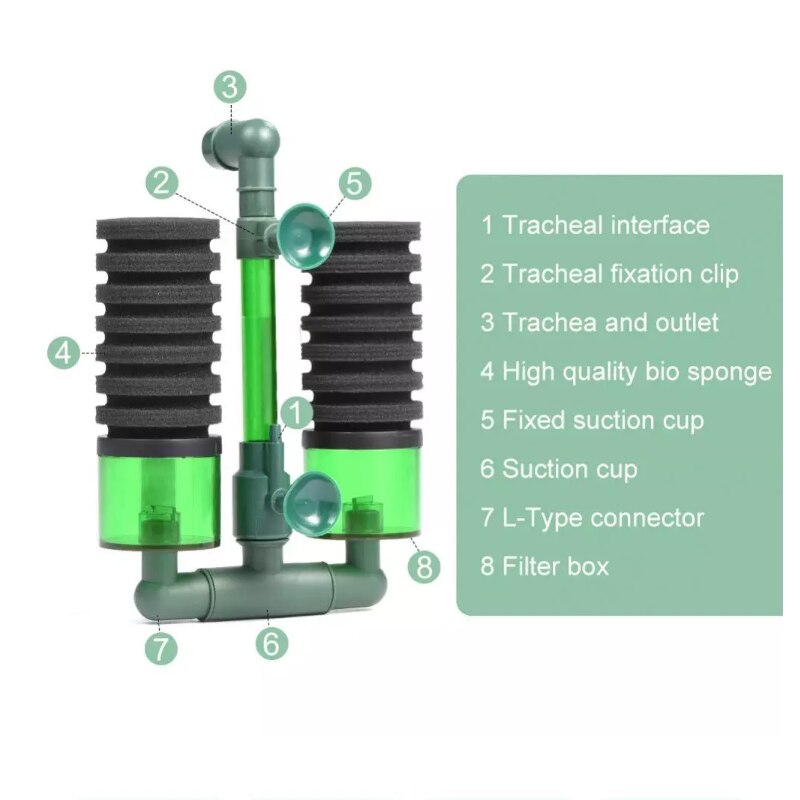 3
2
5
4
1
8
7
6

1 Tracheal interface
2 Tracheal fixation clip
3 Trachea and outlet
4 High quality bio sponge
5 Fixed suction cup
6 Suction cup
7 L-Type connector
8 Filter box