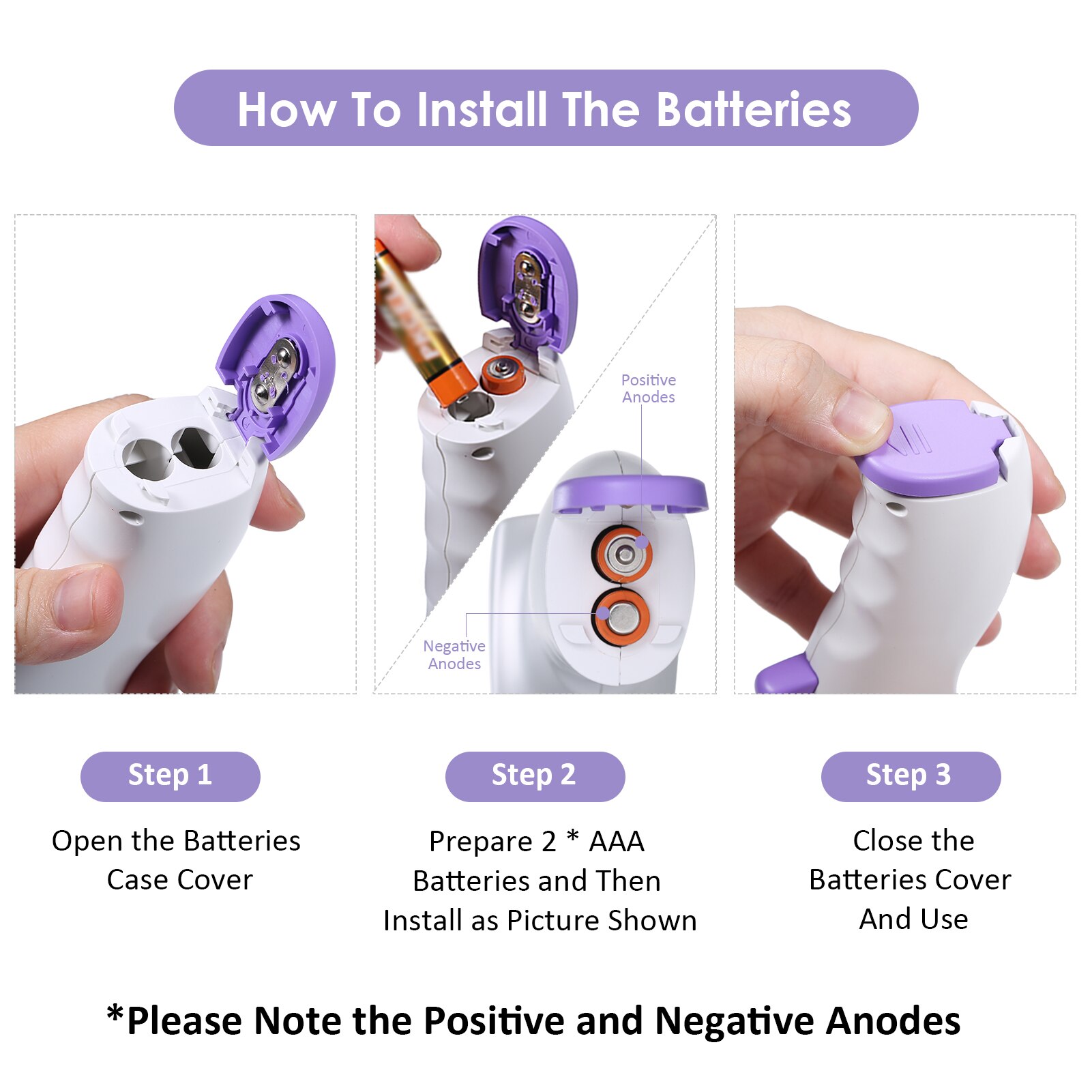 How To Install The Batteries

Positive Anodes

Negative Anodes

Step 1

Open the Batteries Case Cover

Step 2

Prepare 2 * AAA Batteries and Then Install as Picture Shown

Step 3

Close the Batteries Cover And Use

*Please Note the Positive and Negative Anodes