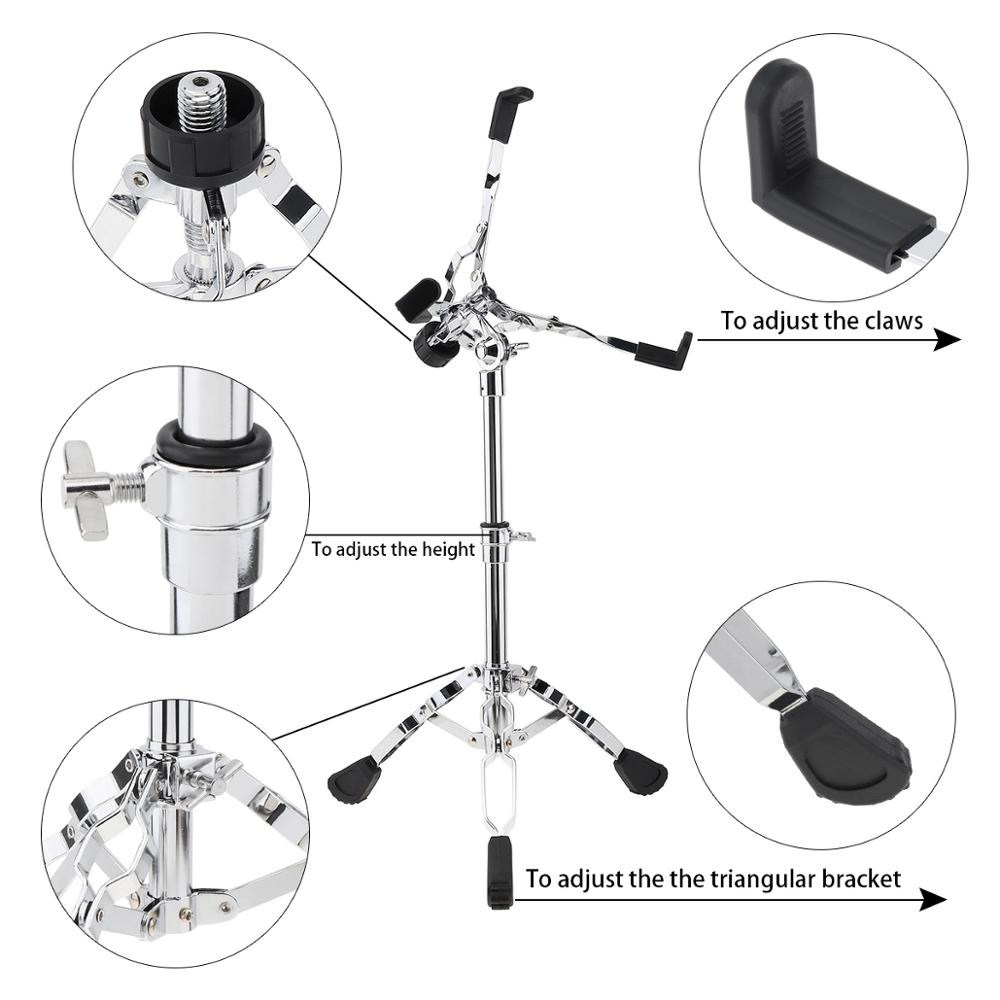 To adjust the claws

To adjust the height

To adjust the the triangular bracket