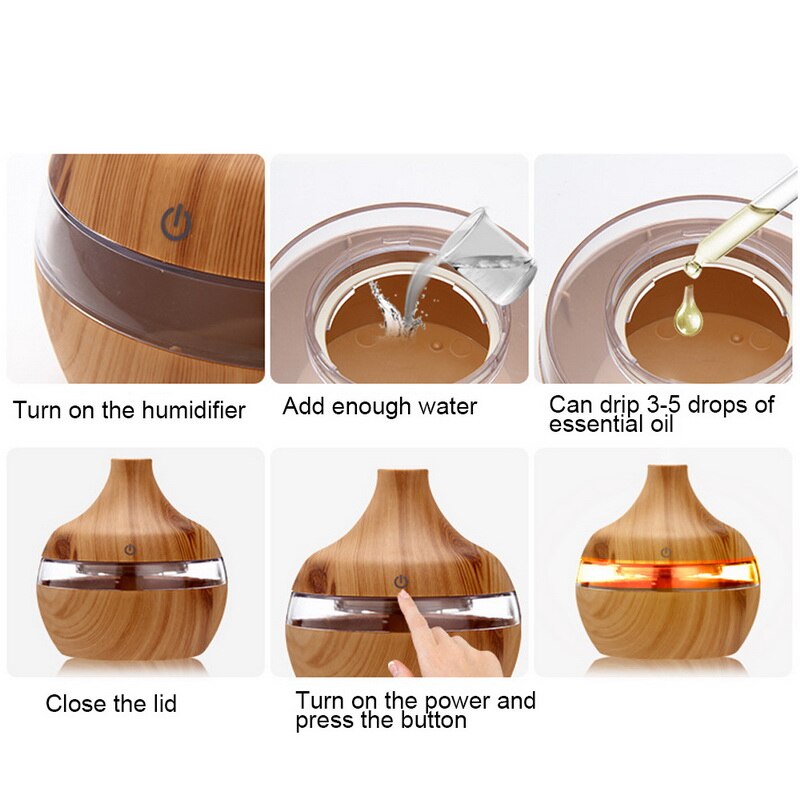 Turn on the humidifier

Add enough water

Can drip 3-5 drops of essential oil

Close the lid

Turn on the power and press the button