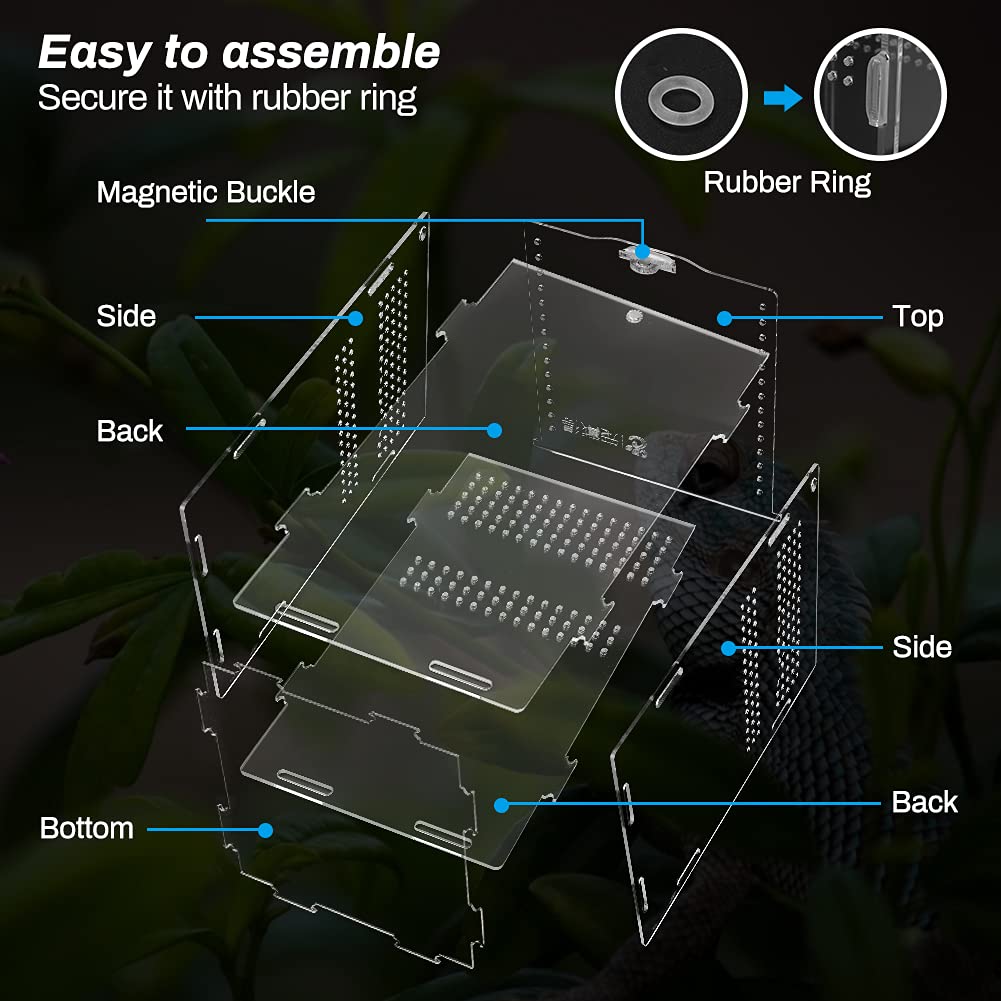 Easy to assemble
Secure it with rubber ring

Rubber Ring

Magnetic Buckle

Side

Top

Back

Side

Back

Bottom