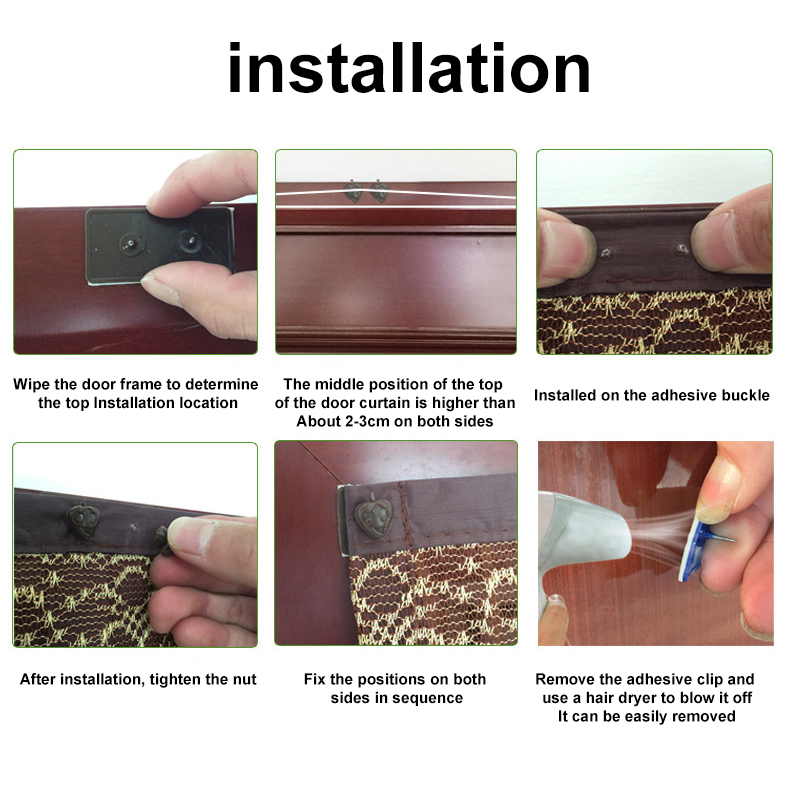 installation

Wipe the door frame to determine the top Installation location

The middle position of the top of the door curtain is higher than About 2-3cm on both sides

Installed on the adhesive buckle

After installation, tighten the nut

Fix the positions on both sides in sequence

Remove the adhesive clip and use a hair dryer to blow it off It can be easily removed