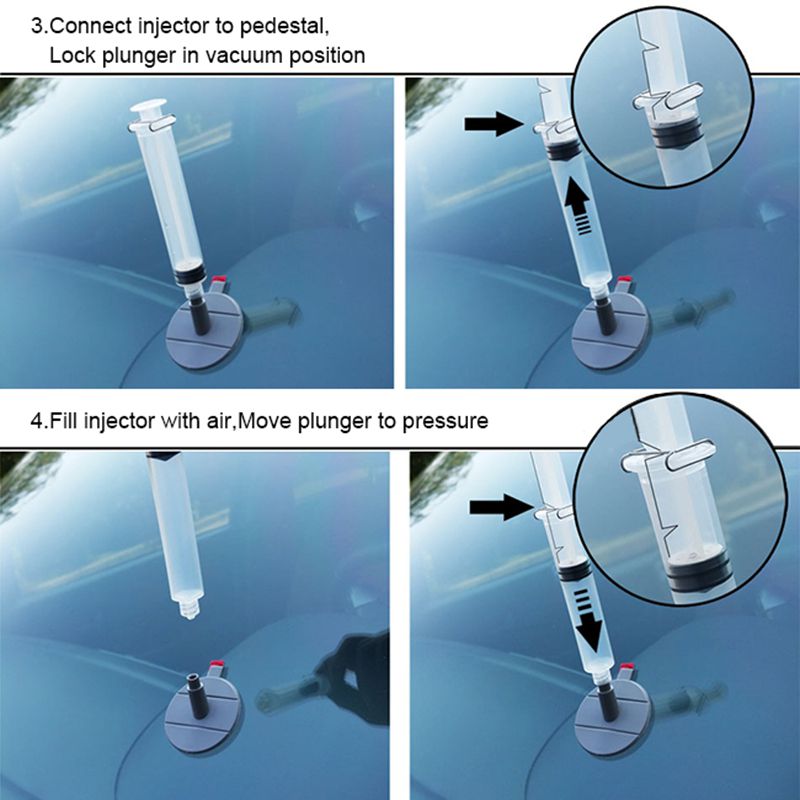 3.Connect injector to pedestal,
Lock plunger in vacuum position

4.Fill injector with air,Move plunger to pressure