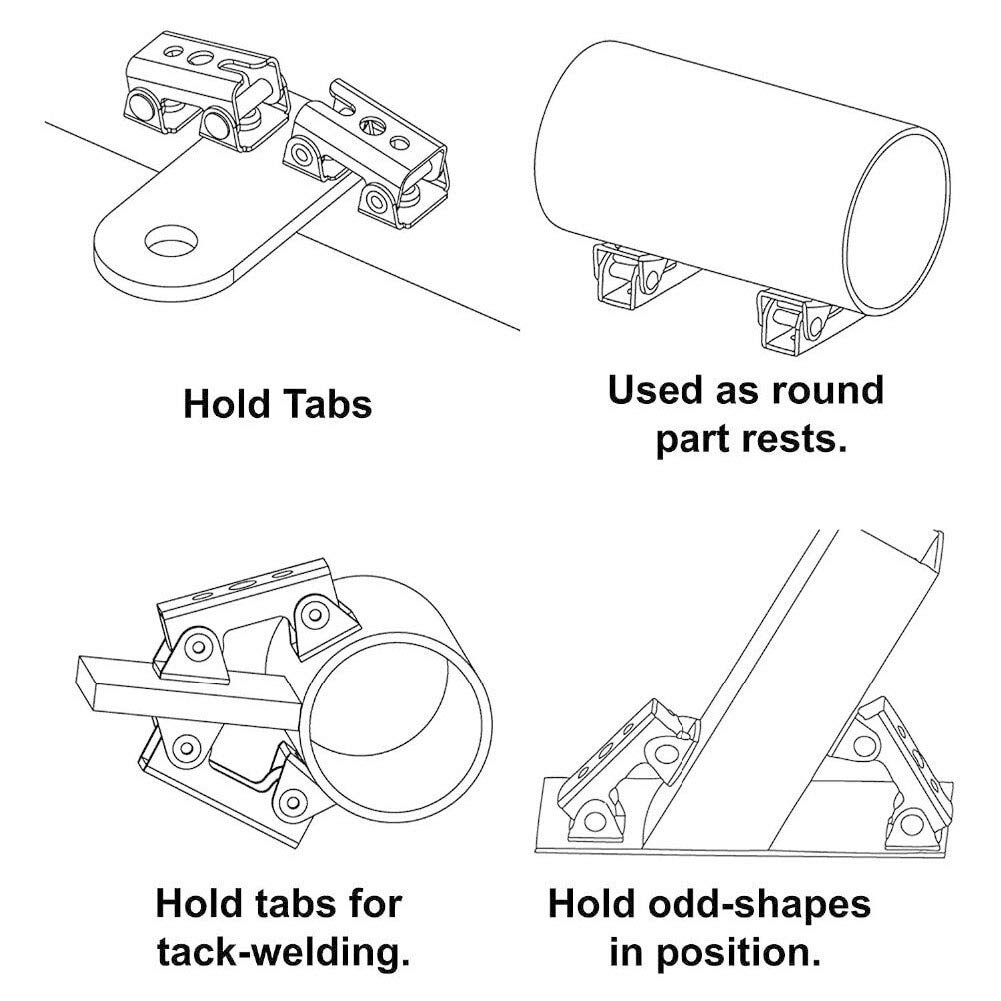 Hold Tabs

Used as round part rests.

Hold tabs for tack-welding.

Hold odd-shapes in position.