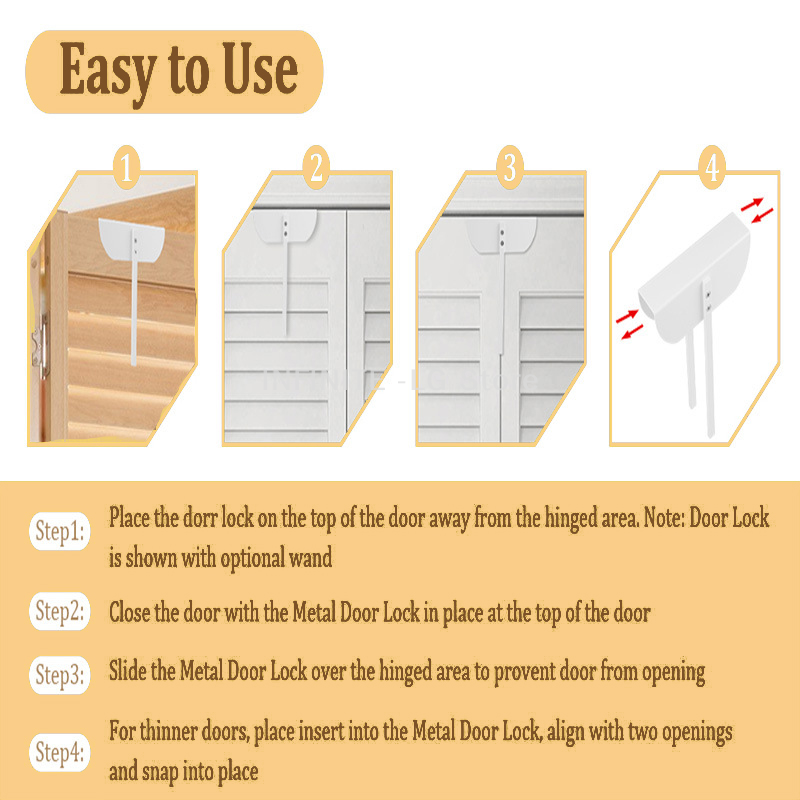 Easy to Use

1

2

3

4

INFINITE-LG Store

Step1: Place the dorr lock on the top of the door away from the hinged area. Note: Door Lock is shown with optional wand

Step2: Close the door with the Metal Door Lock in place at the top of the door

Step3: Slide the Metal Door Lock over the hinged area to provent door from opening

Step4: For thinner doors, place insert into the Metal Door Lock, align with two openings and snap into place