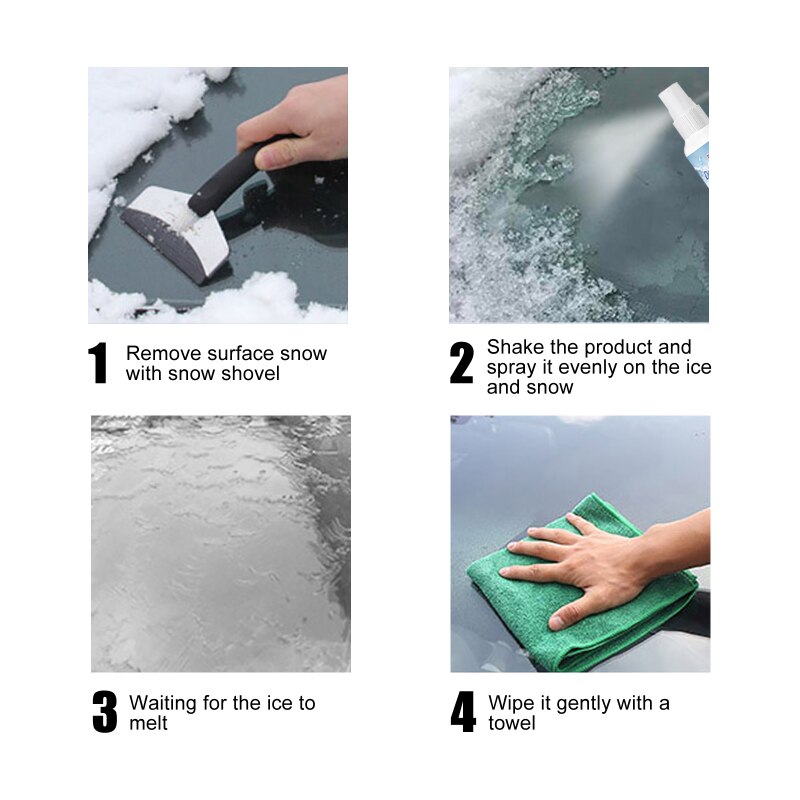 1 Remove surface snow with snow shovel

2 Shake the product and spray it evenly on the ice and snow

3 Waiting for the ice to melt

4 Wipe it gently with a towel