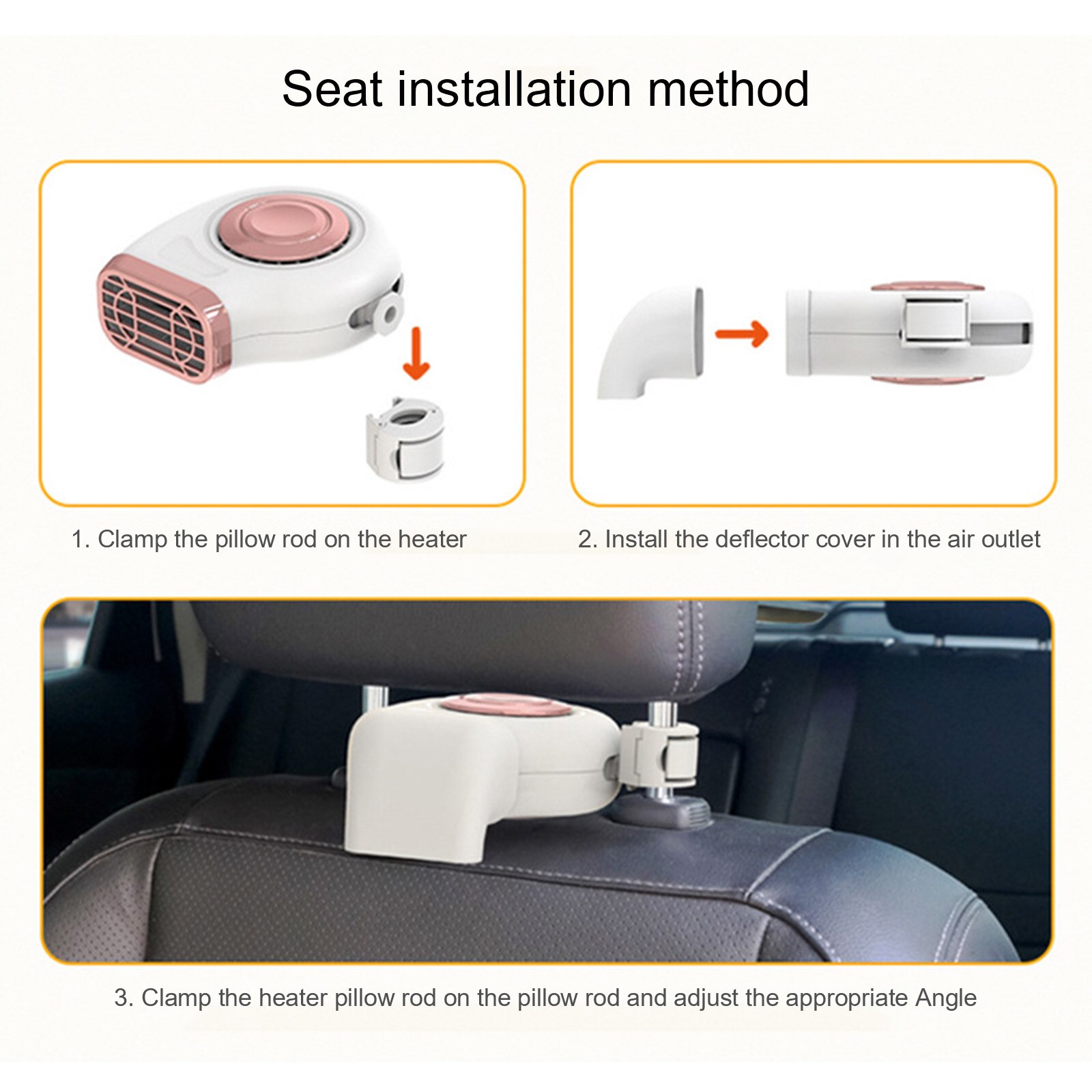 Seat installation method

1. Clamp the pillow rod on the heater

2. Install the deflector cover in the air outlet

3. Clamp the heater pillow rod on the pillow rod and adjust the appropriate Angle