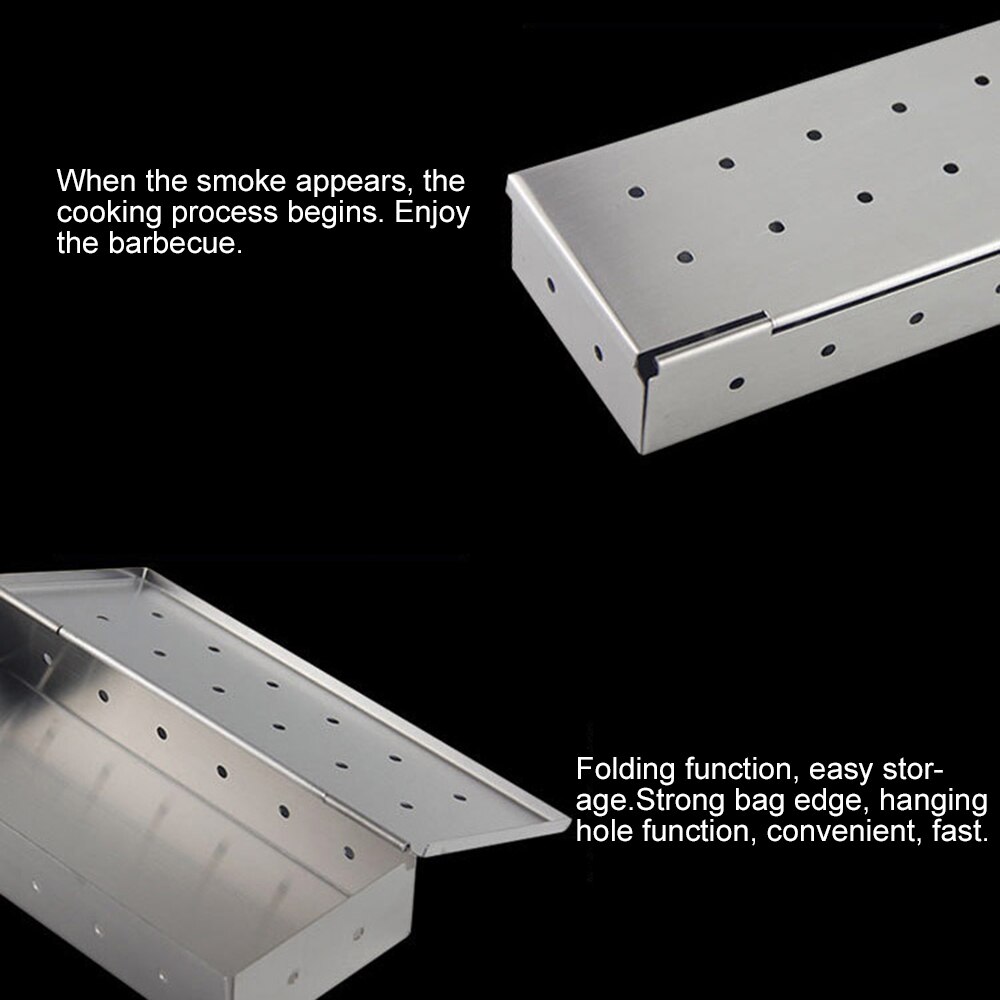 When the smoke appears, the cooking process begins. Enjoy the barbecue.

Folding function, easy storage.Strong bag edge, hanging hole function, convenient, fast.